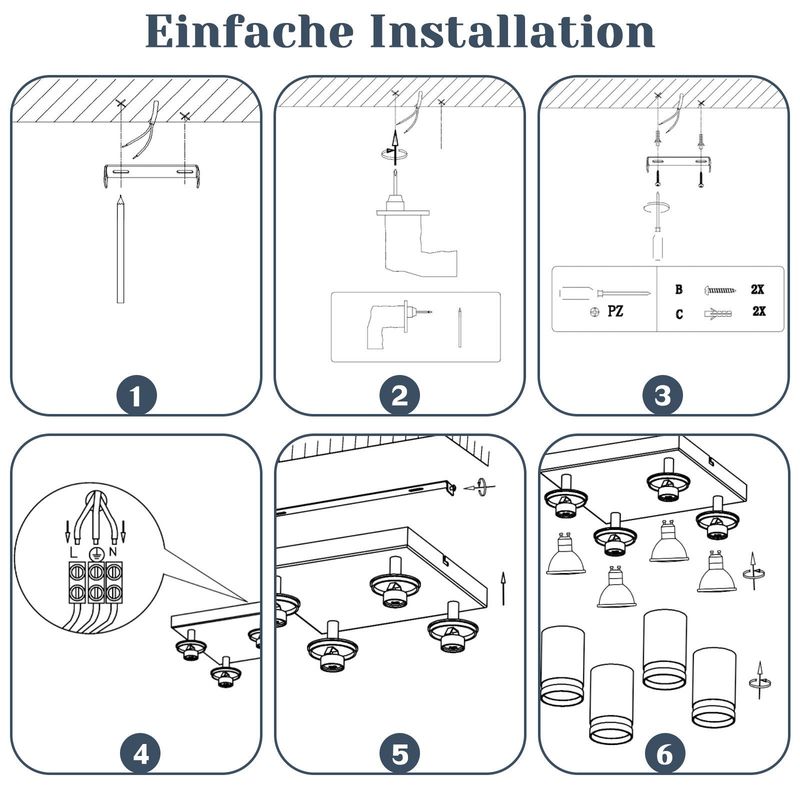 Einfache Installation

1

2

PZ

B 2X

C 2X

3

L N

4

5

6