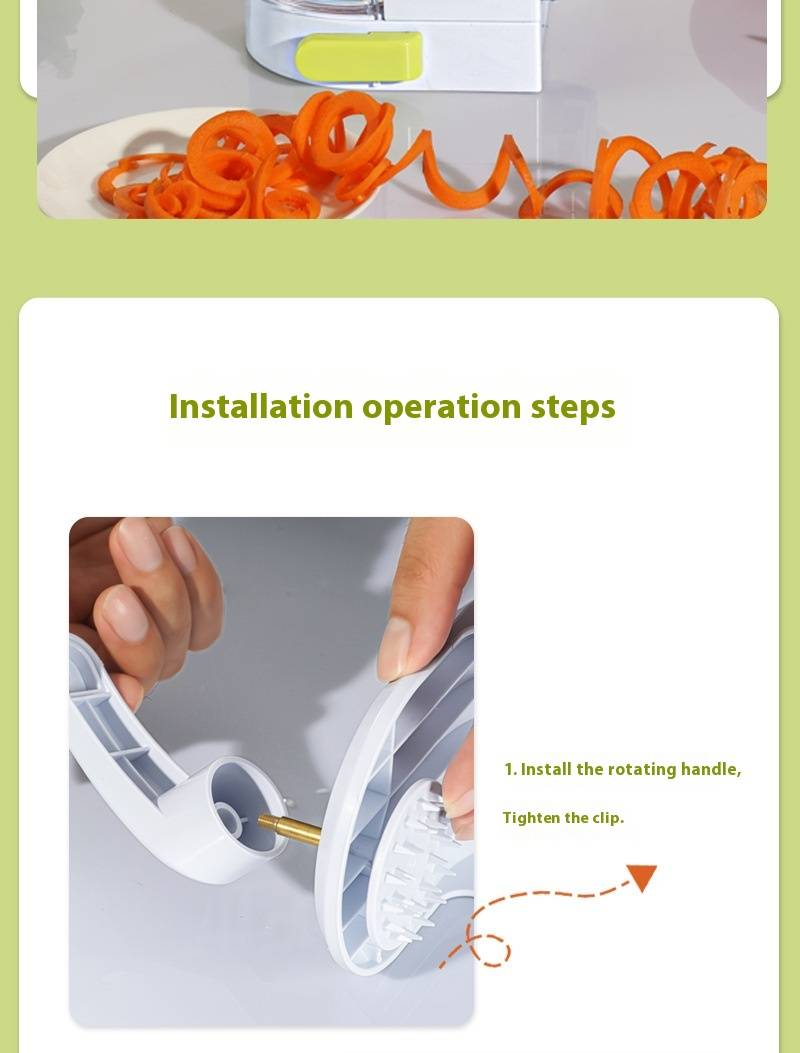 Installation operation steps

1. Install the rotating handle,

Tighten the clip.