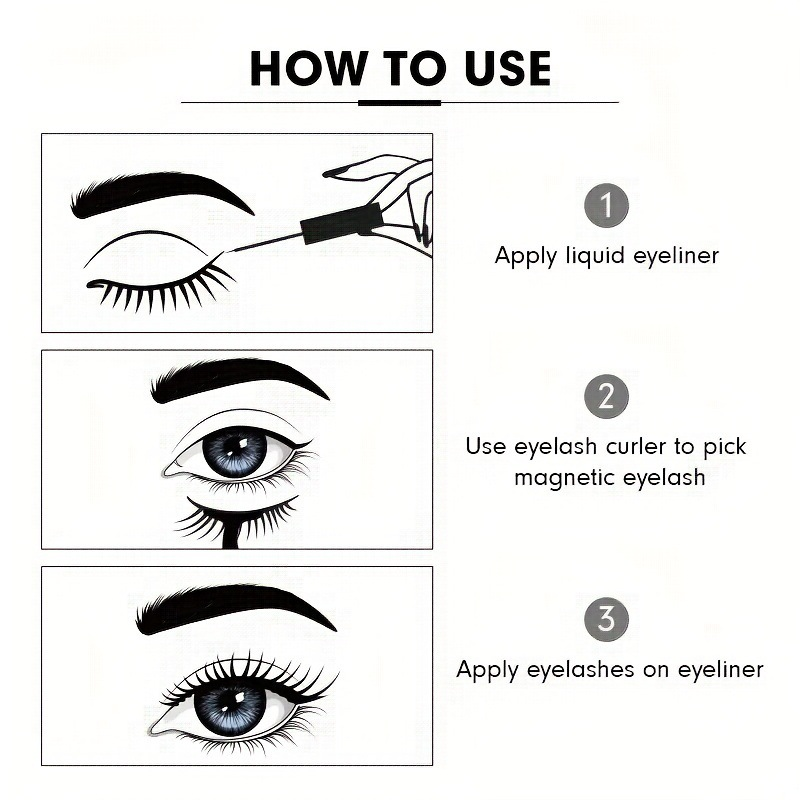 HOW TO USE

1

Apply liquid eyeliner

2

Use eyelash curler to pick magnetic eyelash

3

Apply eyelashes on eyeliner