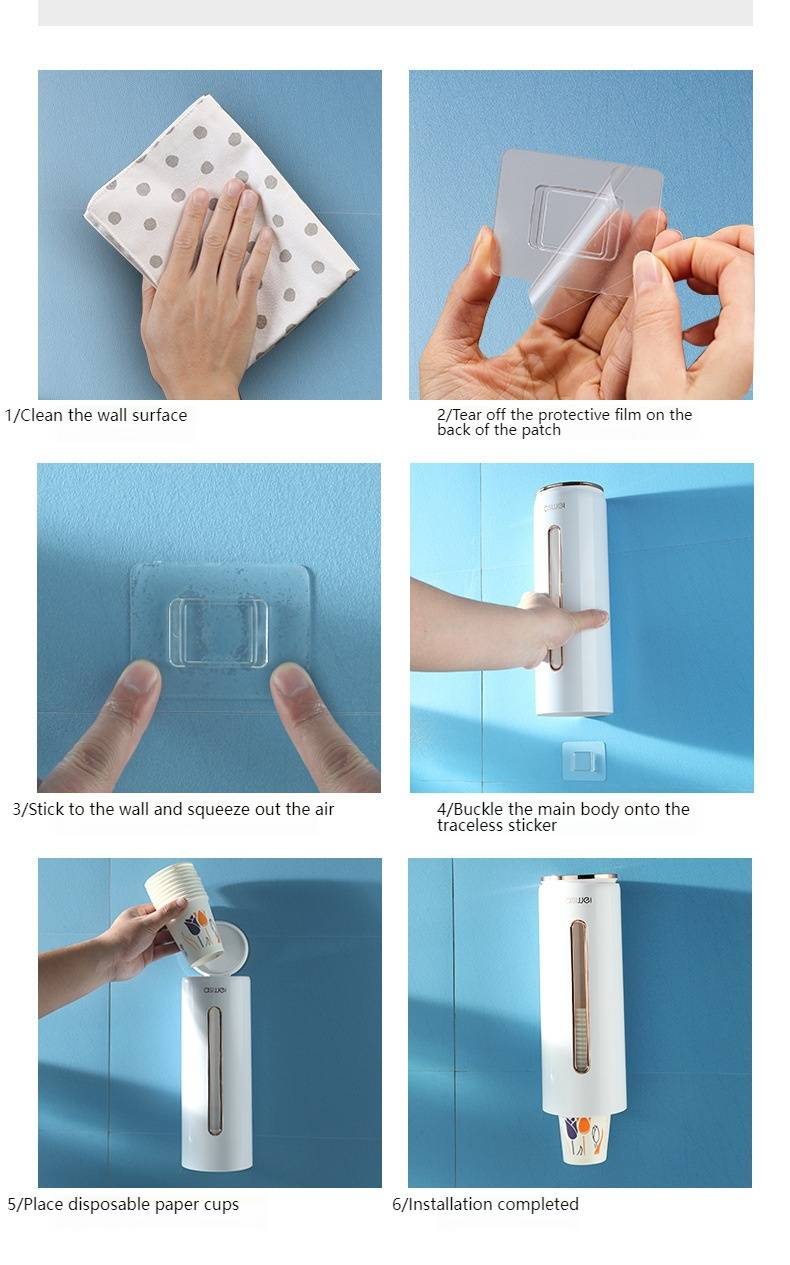 1/Clean the wall surface

2/Tear off the protective film on the back of the patch

3/Stick to the wall and squeeze out the air

4/Buckle the main body onto the traceless sticker

5/Place disposable paper cups

6/Installation completed