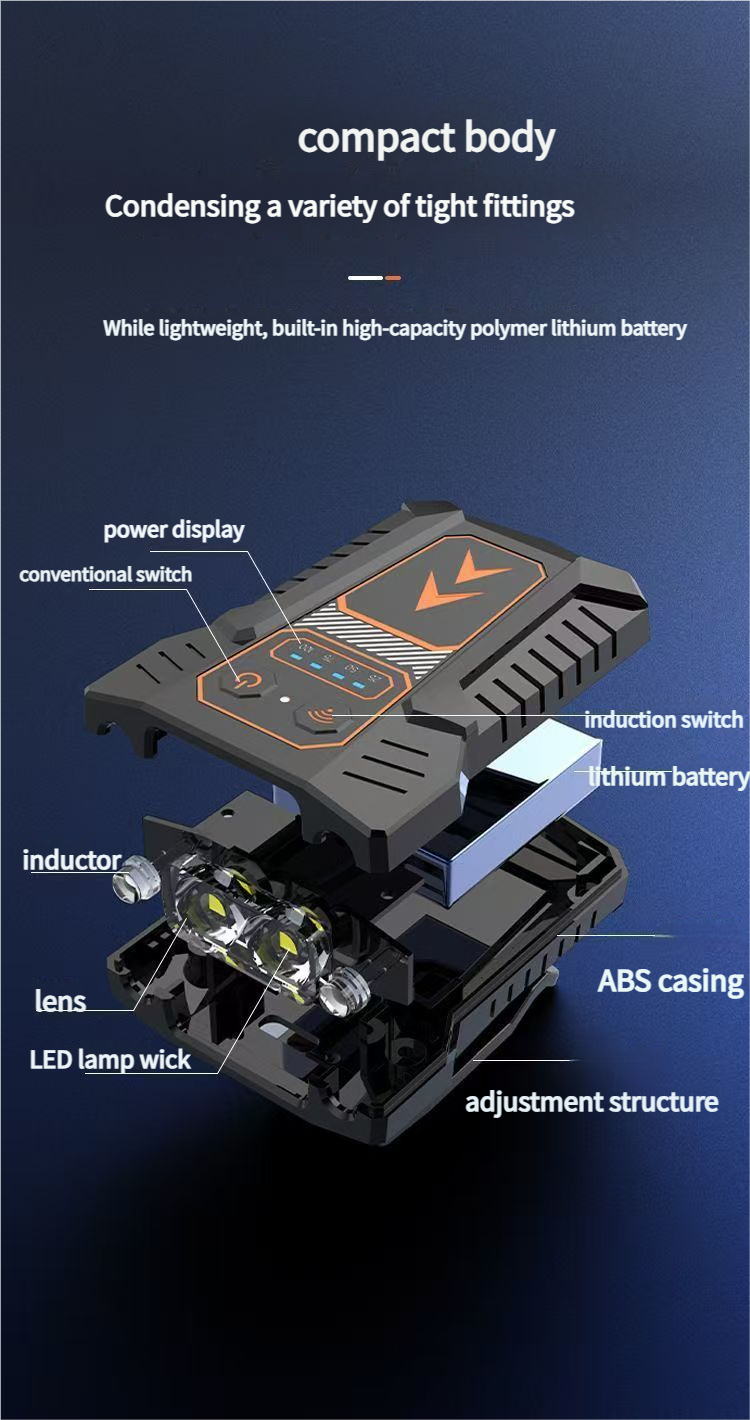 compact body

Condensing a variety of tight fittings

While lightweight, built-in high-capacity polymer lithium battery

power display

conventional switch

induction switch

lithium battery

inductor

ABS casing

lens

LED lamp wick

adjustment structure