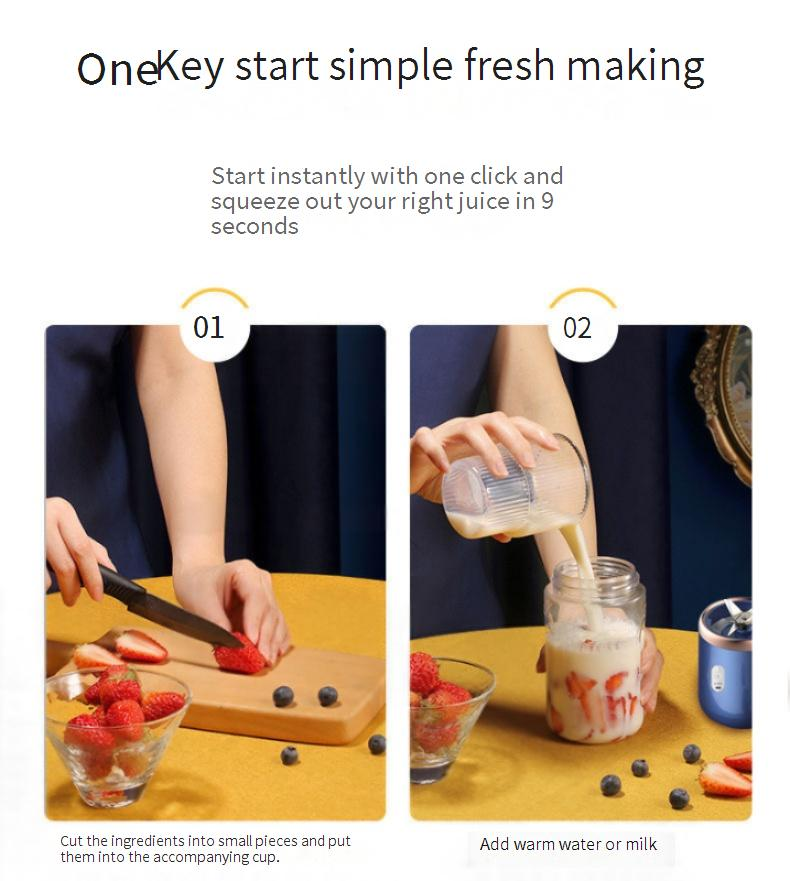 OneKey start simple fresh making

Start instantly with one click and squeeze out your right juice in 9 seconds

01

02

Cut the ingredients into small pieces and put them into the accompanying cup.

Add warm water or milk