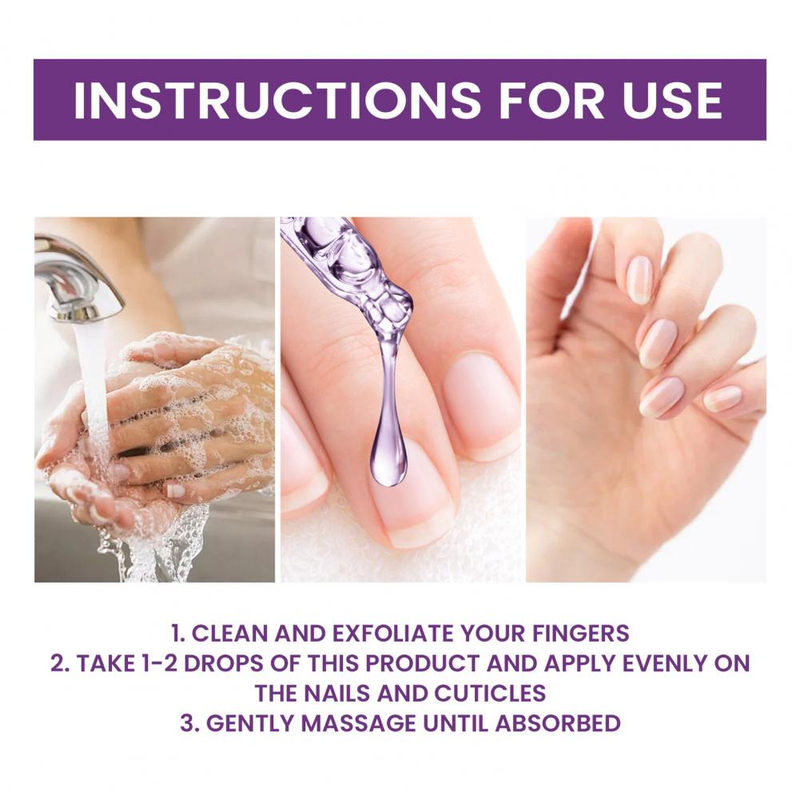 INSTRUCTIONS FOR USE

1. CLEAN AND EXFOLIATE YOUR FINGERS
2. TAKE 1-2 DROPS OF THIS PRODUCT AND APPLY EVENLY ON THE NAILS AND CUTICLES
3. GENTLY MASSAGE UNTIL ABSORBED