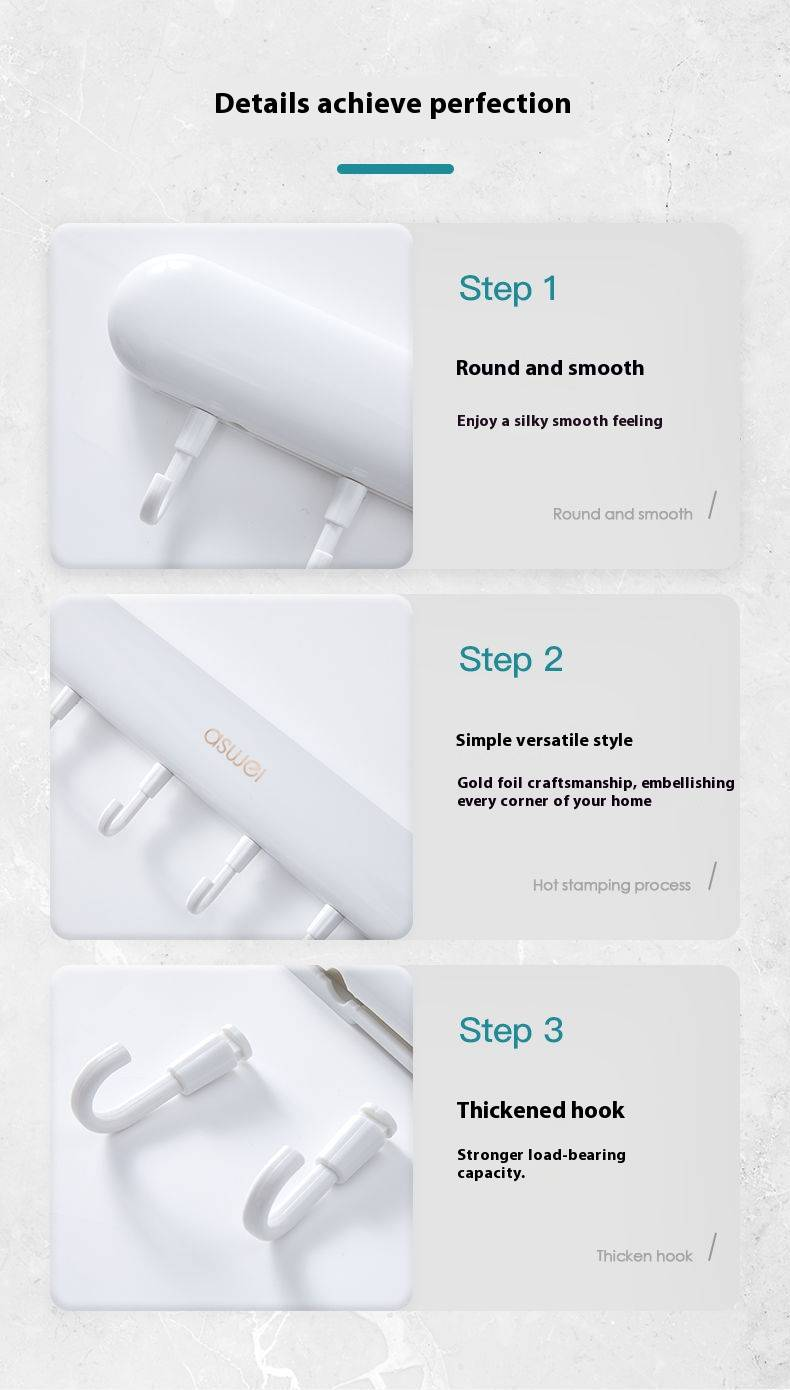 Details achieve perfection

Step 1

Round and smooth

Enjoy a silky smooth feeling

Round and smooth /

aswei

Step 2

Simple versatile style

Gold foil craftsmanship, embellishing every corner of your home

Hot stamping process /

Step 3

Thickened hook

Stronger load-bearing capacity.

Thicken hook /