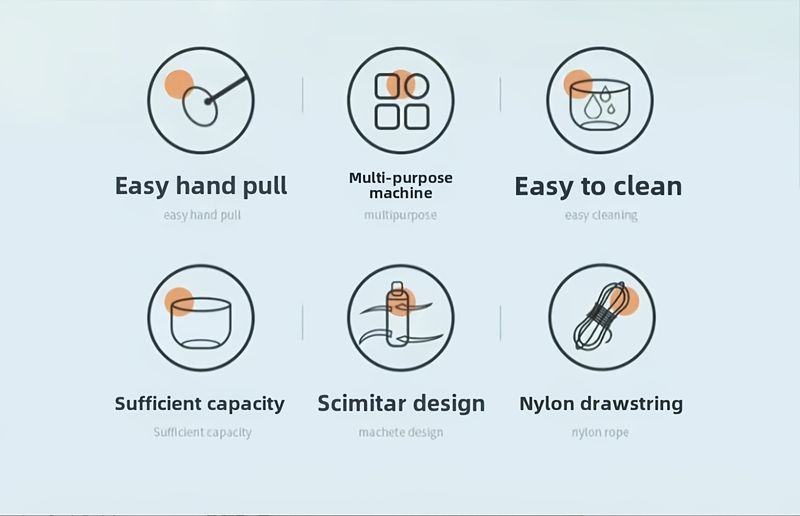 Easy hand pull
easy hand pull

Multi-purpose machine
multipurpose

Easy to clean
easy cleaning

Sufficient capacity
Sufficient capacity

Scimitar design
machete design

Nylon drawstring
nylon rope