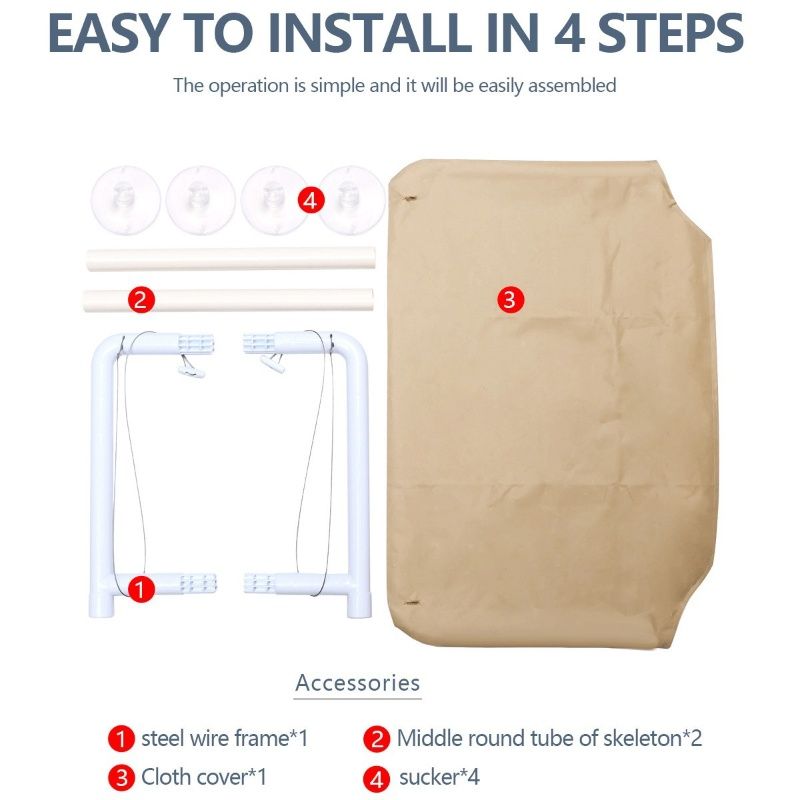 EASY TO INSTALL IN 4 STEPS

The operation is simple and it will be easily assembled

4

2

3

1

Accessories

1 steel wire frame*1
2 Middle round tube of skeleton*2
3 Cloth cover*1
4 sucker*4