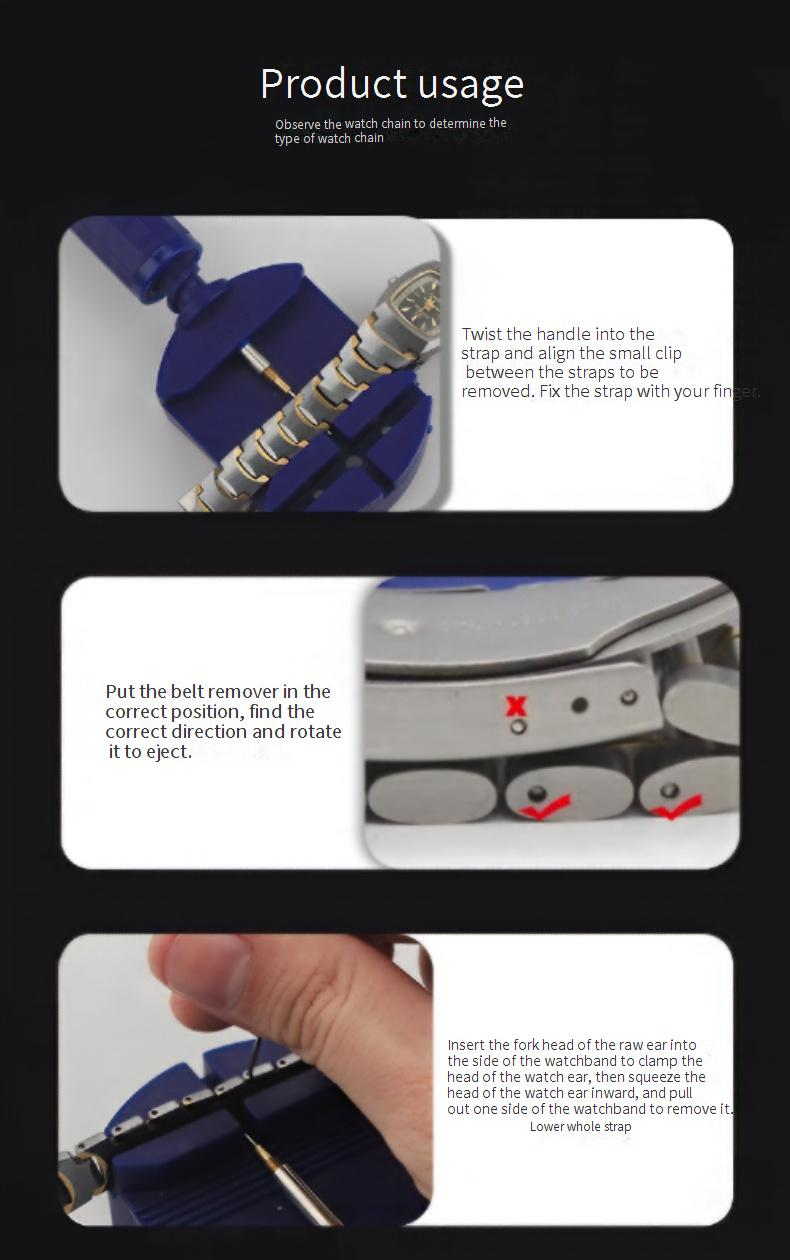 Product usage

Observe the watch chain to determine the type of watch chain

Twist the handle into the strap and align the small clip between the straps to be removed. Fix the strap with your finger.

Put the belt remover in the correct position, find the correct direction and rotate it to eject.

Insert the fork head of the raw ear into the side of the watchband to clamp the head of the watch ear, then squeeze the head of the watch ear inward, and pull out one side of the watchband to remove it.

Lower whole strap