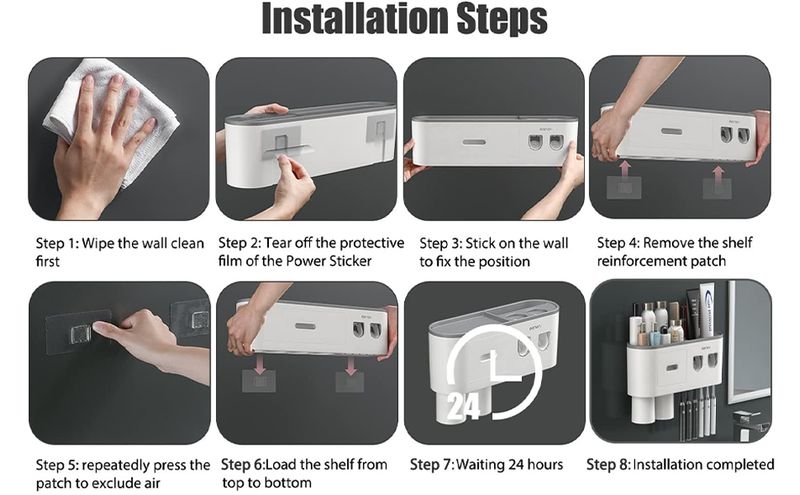 Installation Steps

Step 1: Wipe the wall clean first

Step 2: Tear off the protective film of the Power Sticker

Step 3: Stick on the wall to fix the position

Step 4: Remove the shelf reinforcement patch

Step 5: repeatedly press the patch to exclude air

Step 6:Load the shelf from top to bottom

24

Step 7:Waiting 24 hours

Step 8:Installation completed