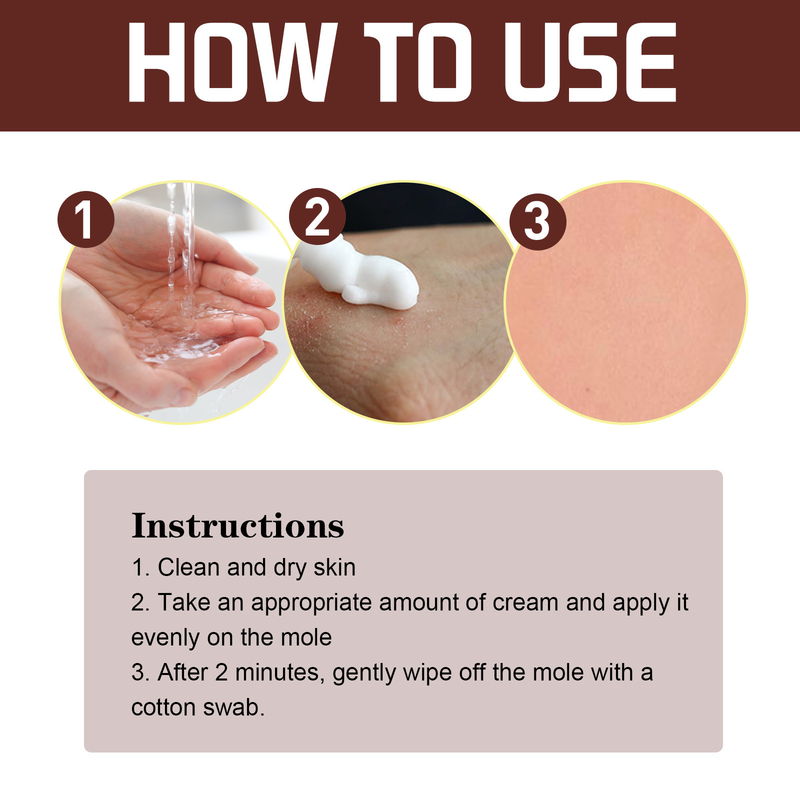 HOW TO USE

1

2

3

Instructions

1. Clean and dry skin

2. Take an appropriate amount of cream and apply it evenly on the mole

3. After 2 minutes, gently wipe off the mole with a cotton swab.