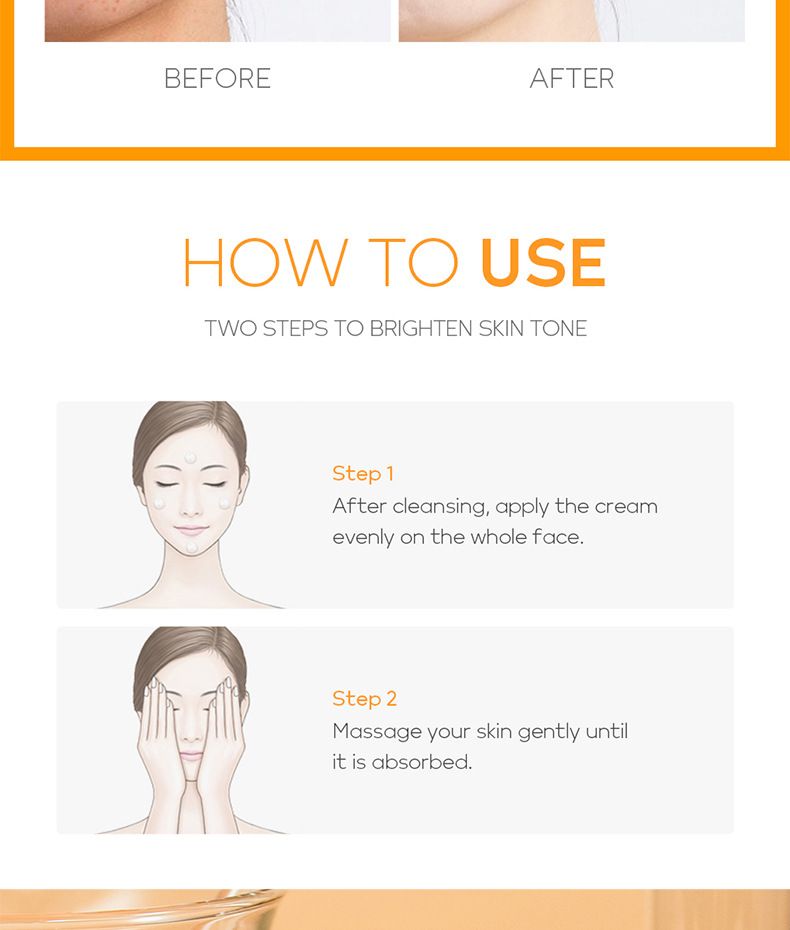 BEFORE

AFTER

HOW TO USE

TWO STEPS TO BRIGHTEN SKIN TONE

Step 1
After cleansing, apply the cream evenly on the whole face.

Step 2
Massage your skin gently until it is absorbed.