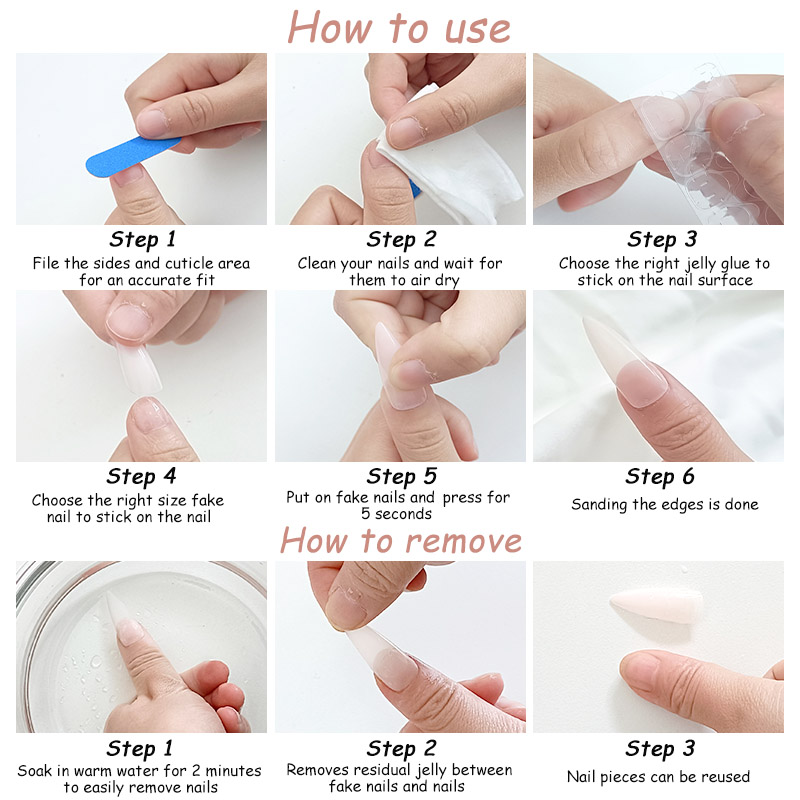 How to use

Step 1
File the sides and cuticle area for an accurate fit

Step 2
Clean your nails and wait for them to air dry

Step 3
Choose the right jelly glue to stick on the nail surface

Step 4
Choose the right size fake nail to stick on the nail

Step 5
Put on fake nails and press for 5 seconds

Step 6
Sanding the edges is done

How to remove

Step 1
Soak in warm water for 2 minutes to easily remove nails

Step 2
Removes residual jelly between fake nails and nails

Step 3
Nail pieces can be reused