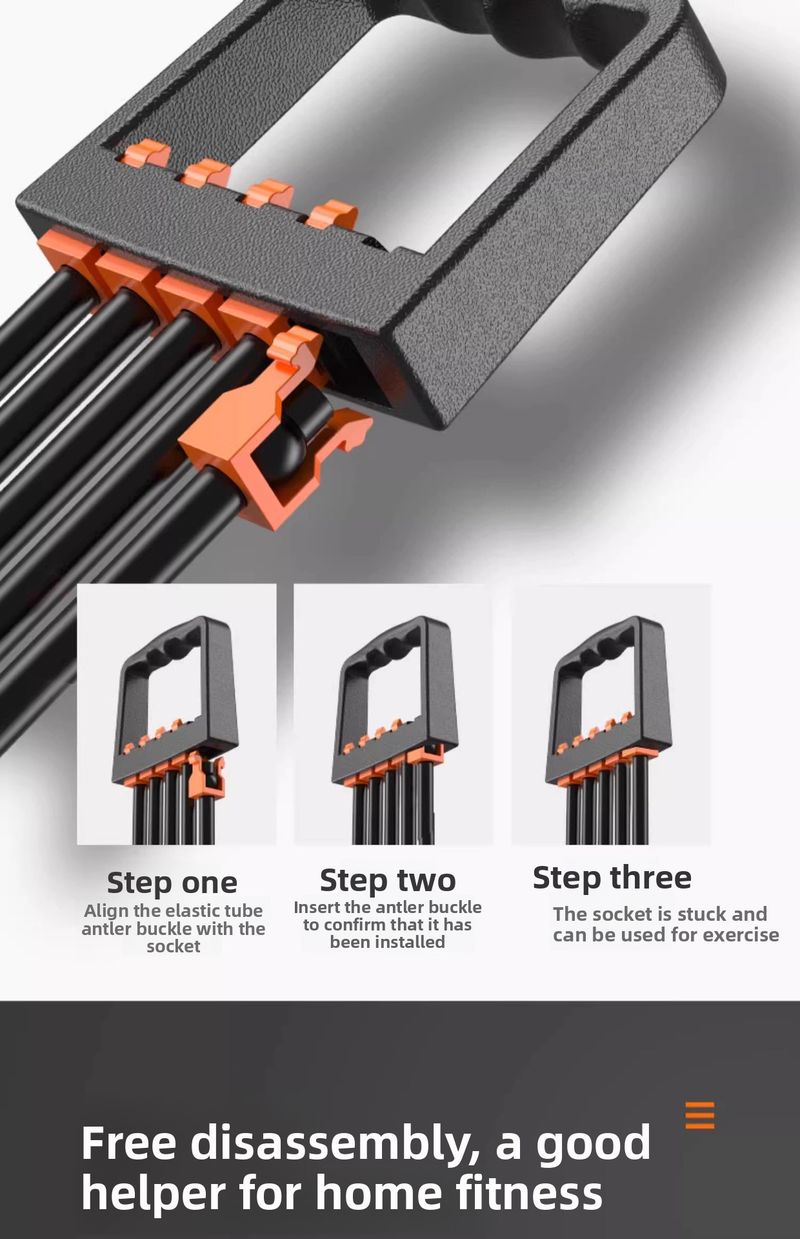 Step one
Align the elastic tube antler buckle with the socket

Step two
Insert the antler buckle to confirm that it has been installed

Step three
The socket is stuck and can be used for exercise

Free disassembly, a good helper for home fitness