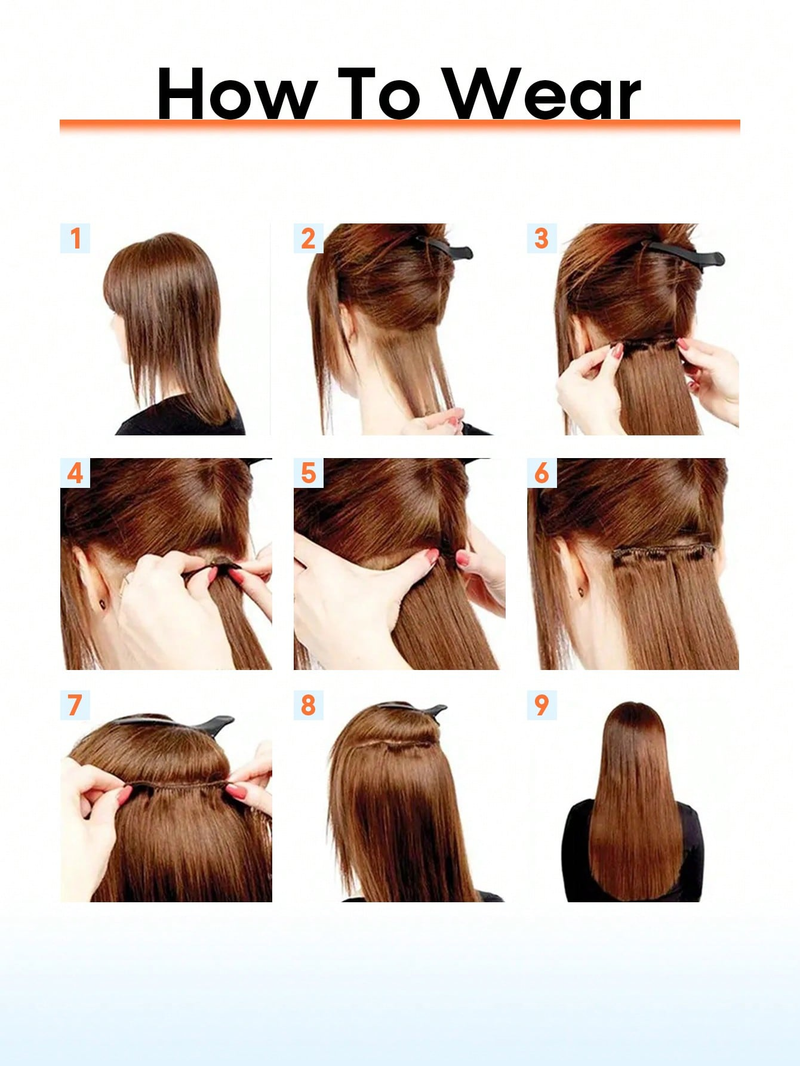 How To Wear

1

2

3

4

5

6

7

8

9