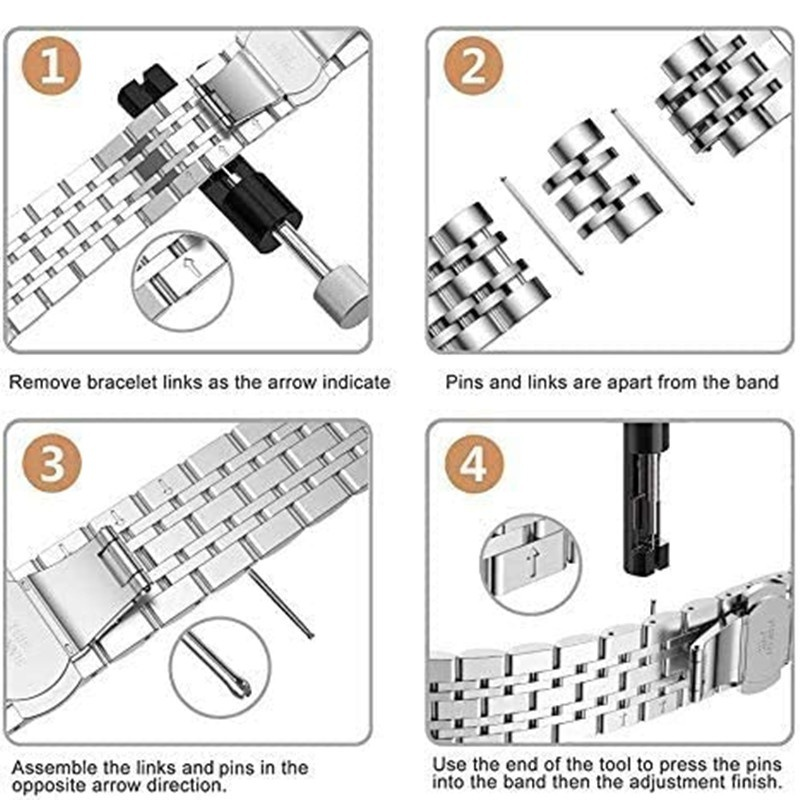 1

Remove bracelet links as the arrow indicate

2

Pins and links are apart from the band

3

Assemble the links and pins in the opposite arrow direction.

4

Use the end of the tool to press the pins into the band then the adjustment finish.