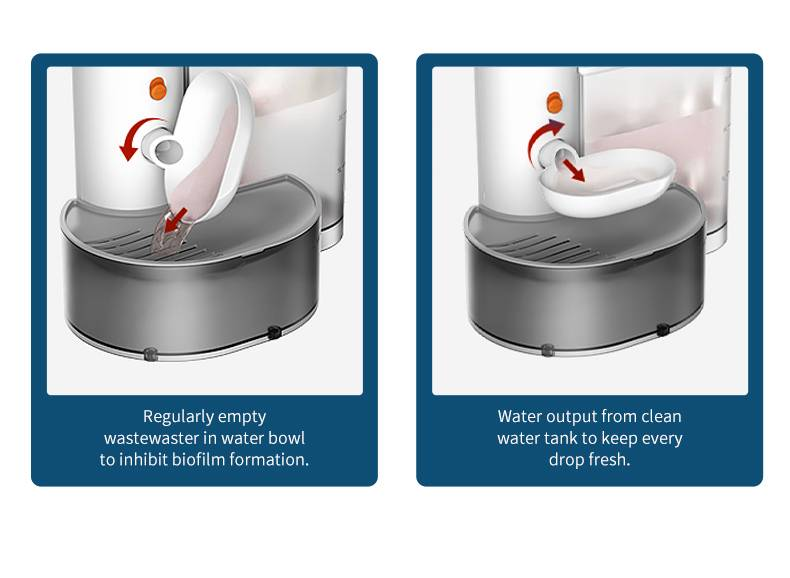 Regularly empty wastewaster in water bowl to inhibit biofilm formation.

Water output from clean water tank to keep every drop fresh.