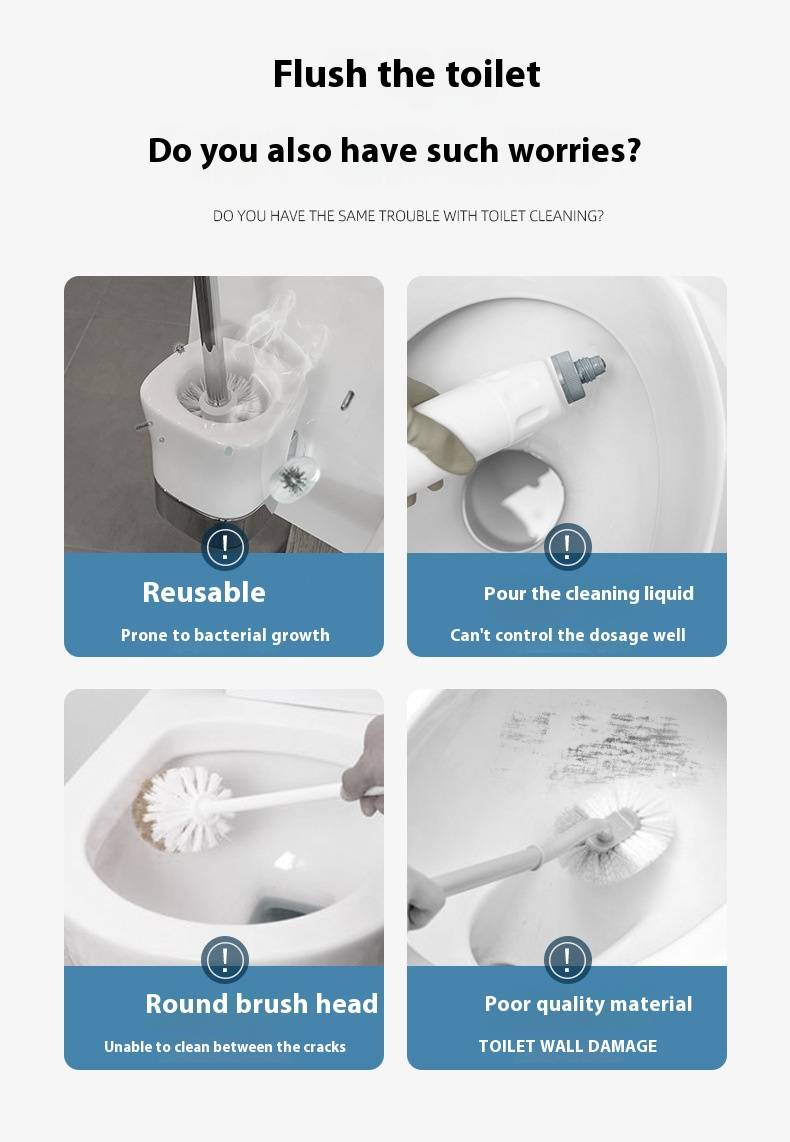 Flush the toilet

Do you also have such worries?

DO YOU HAVE THE SAME TROUBLE WITH TOILET CLEANING?

!

Reusable

Prone to bacterial growth

!

Pour the cleaning liquid

Can't control the dosage well

!

Round brush head

Unable to clean between the cracks

!

Poor quality material

TOILET WALL DAMAGE