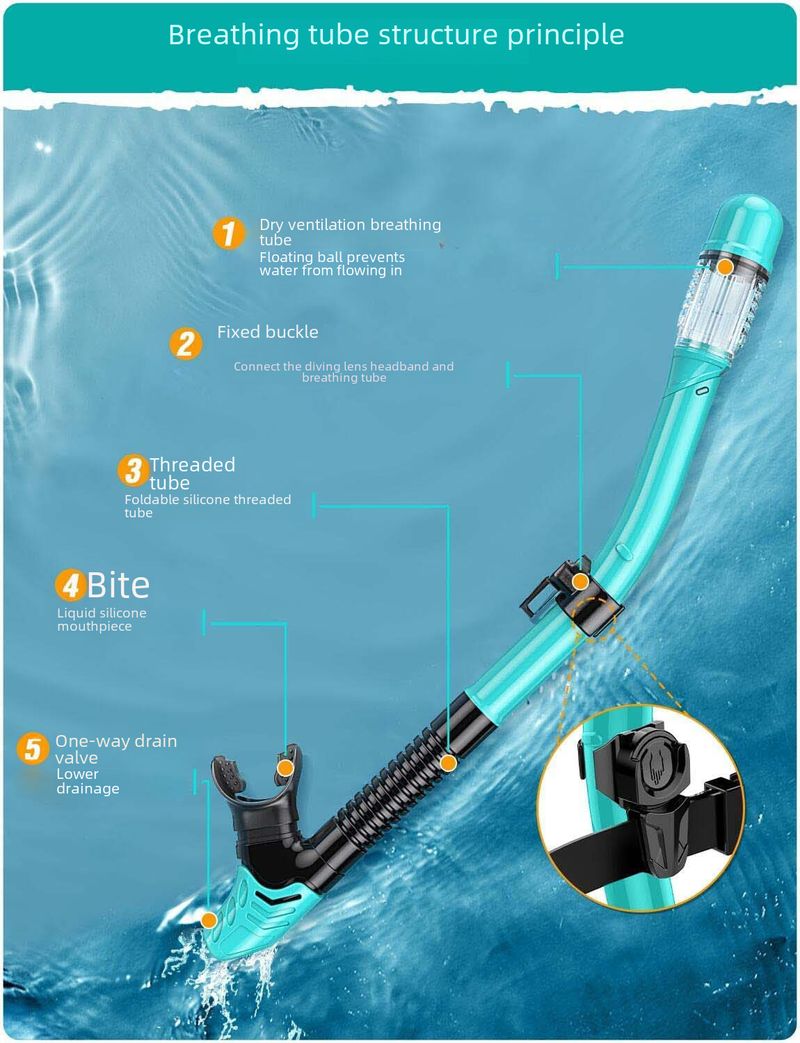 Breathing tube structure principle

1 Dry ventilation breathing tube
Floating ball prevents water from flowing in

2 Fixed buckle
Connect the diving lens headband and breathing tube

3 Threaded tube
Foldable silicone threaded tube

4 Bite
Liquid silicone mouthpiece

5 One-way drain valve
Lower drainage