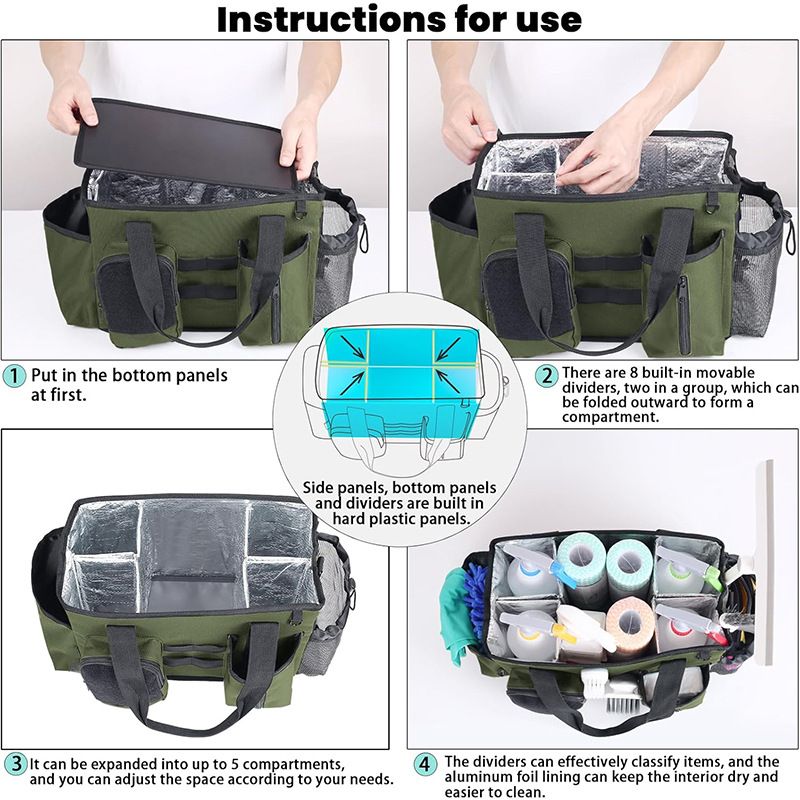 Instructions for use

1 Put in the bottom panels at first.

2 There are 8 built-in movable dividers, two in a group, which can be folded outward to form a compartment.

Side panels, bottom panels and dividers are built in hard plastic panels.

3 It can be expanded into up to 5 compartments, and you can adjust the space according to your needs.

4 The dividers can effectively classify items, and the aluminum foil lining can keep the interior dry and easier to clean.