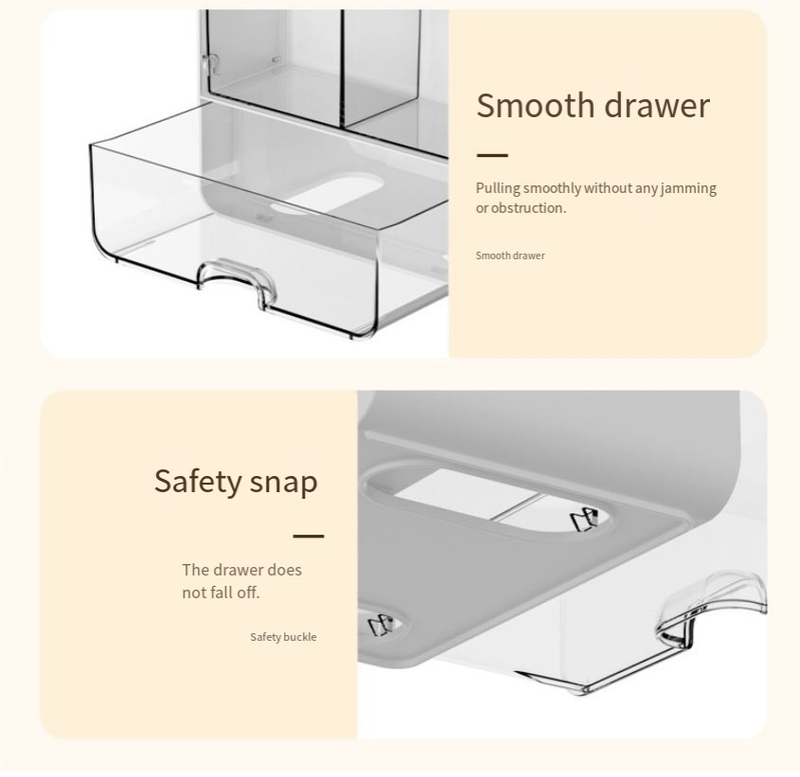 Smooth drawer

Pulling smoothly without any jamming or obstruction.

Smooth drawer

Safety snap

The drawer does not fall off.

Safety buckle