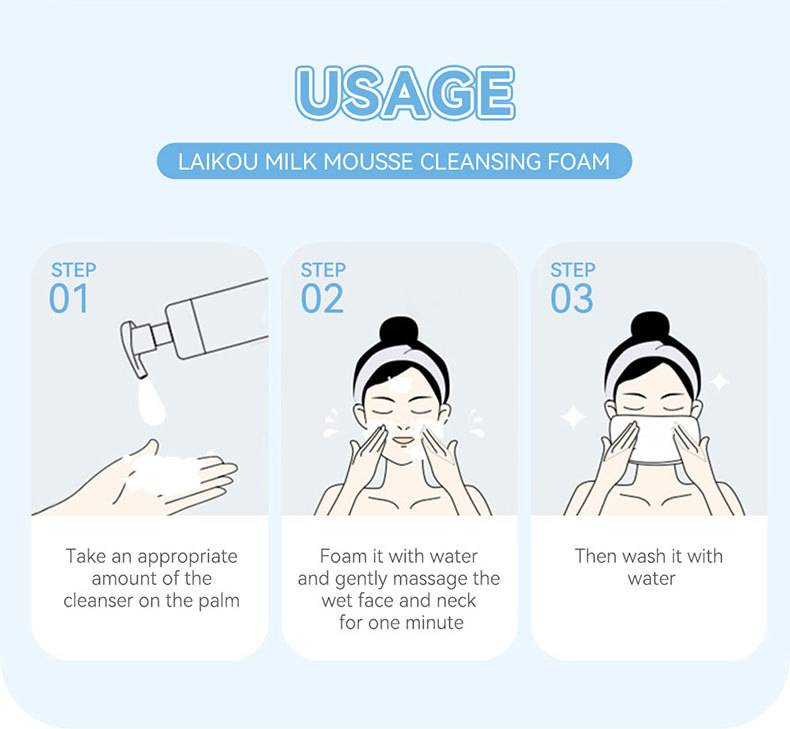 USAGE

LAIKOU MILK MOUSSE CLEANSING FOAM

STEP 01

Take an appropriate amount of the cleanser on the palm

STEP 02

Foam it with water and gently massage the wet face and neck for one minute

STEP 03

Then wash it with water