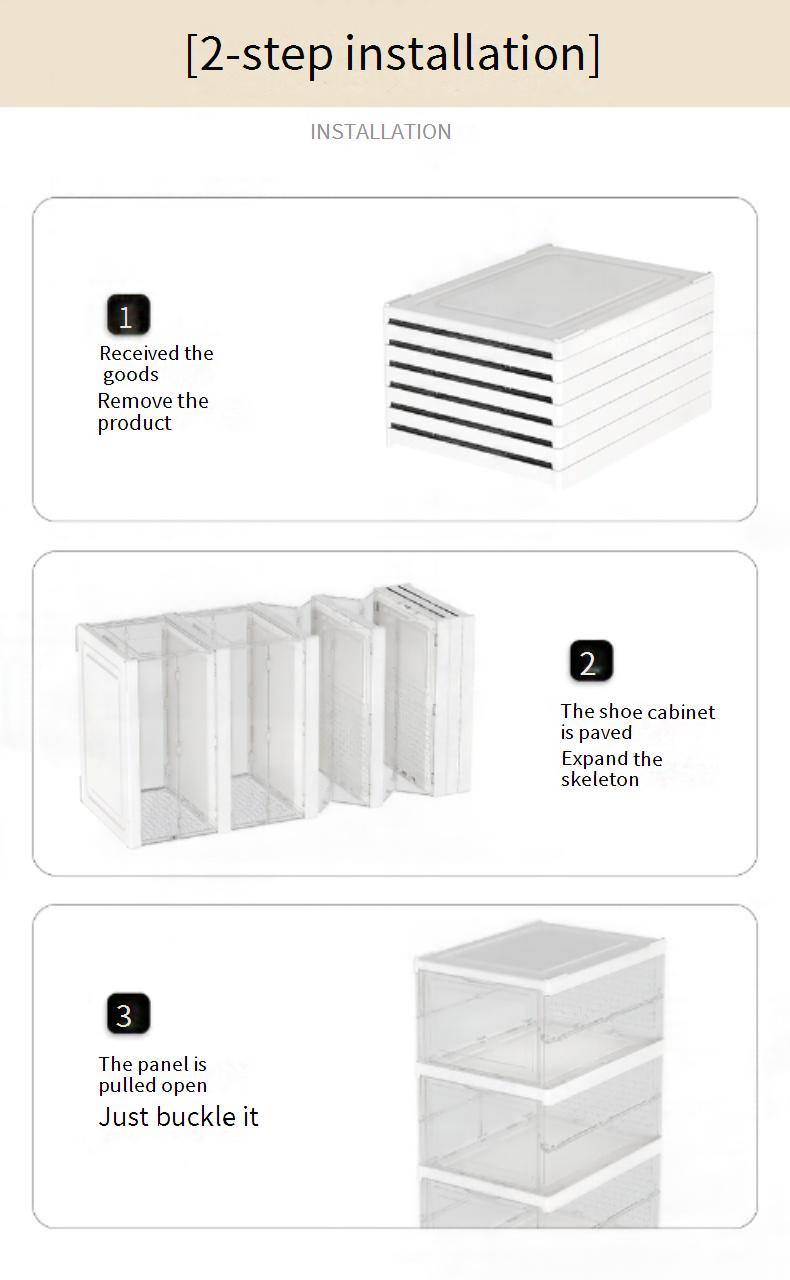 [2-step installation]

INSTALLATION

1

Received the goods

Remove the product

2

The shoe cabinet is paved

Expand the skeleton

3

The panel is pulled open

Just buckle it