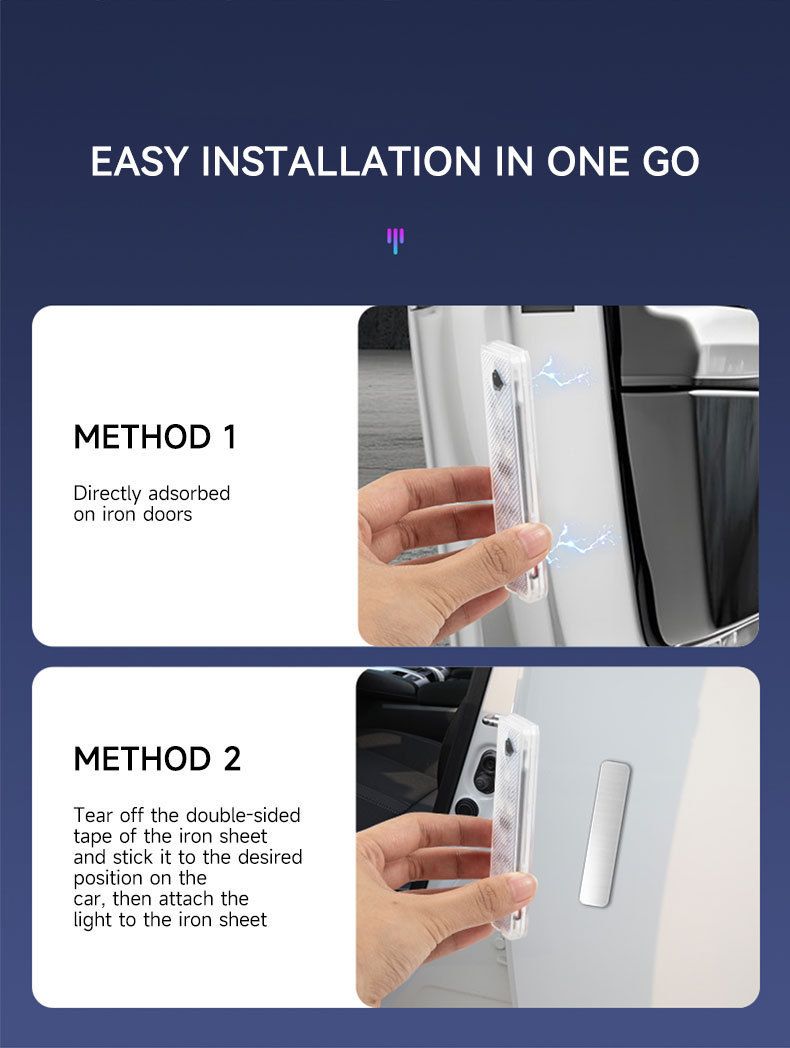 EASY INSTALLATION IN ONE GO

METHOD 1

Directly adsorbed on iron doors

METHOD 2

Tear off the double-sided tape of the iron sheet and stick it to the desired position on the car, then attach the light to the iron sheet