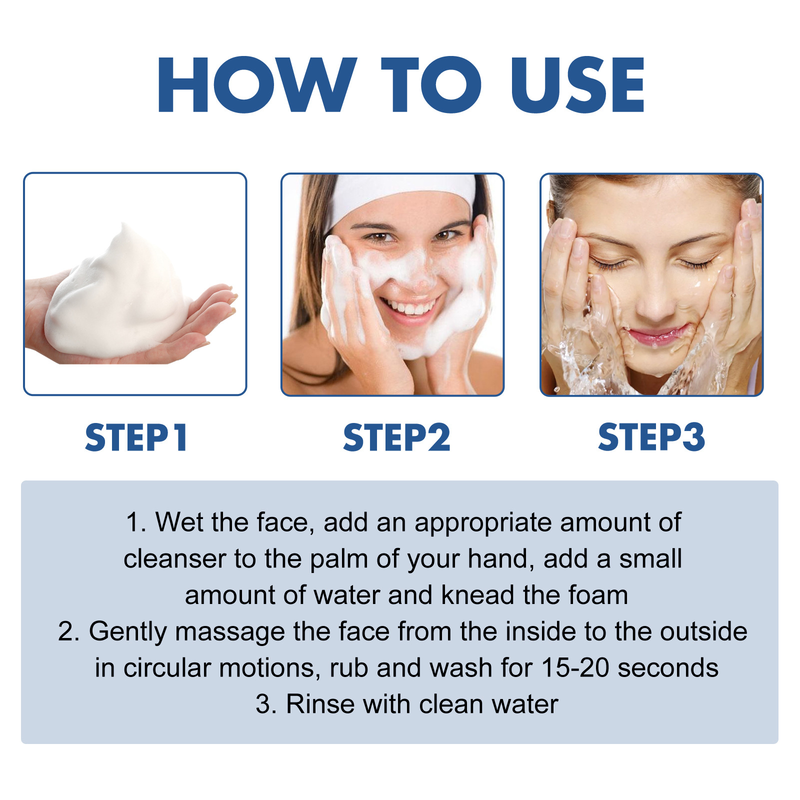 HOW TO USE

STEP1

STEP2

STEP3

1. Wet the face, add an appropriate amount of cleanser to the palm of your hand, add a small amount of water and knead the foam
2. Gently massage the face from the inside to the outside in circular motions, rub and wash for 15-20 seconds
3. Rinse with clean water