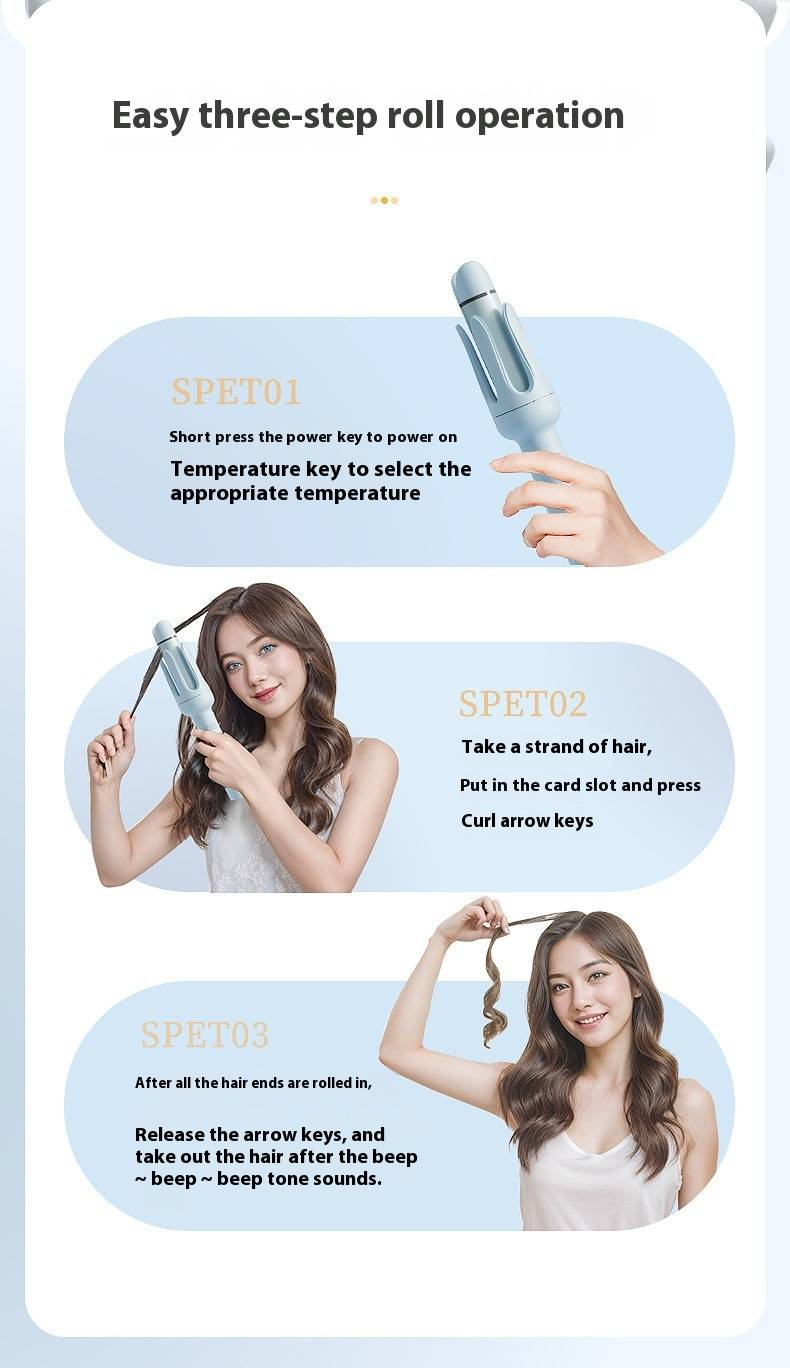 Easy three-step roll operation

SPET01

Short press the power key to power on

Temperature key to select the appropriate temperature

SPET02

Take a strand of hair,

Put in the card slot and press

Curl arrow keys

SPET03

After all the hair ends are rolled in,

Release the arrow keys, and take out the hair after the beep ~ beep ~ beep tone sounds.