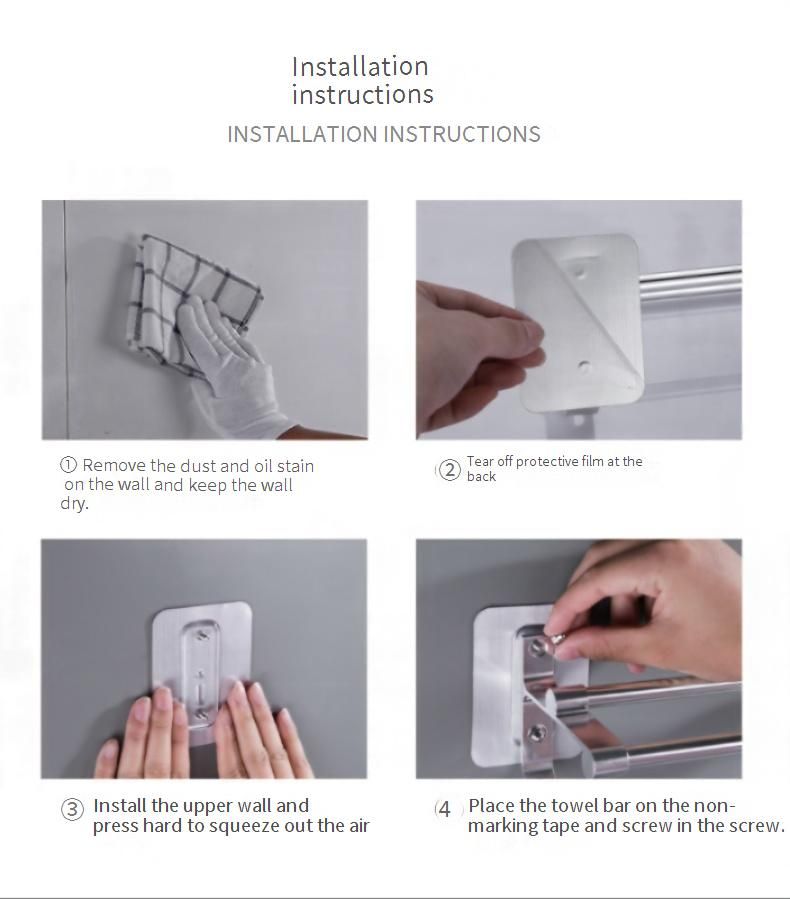 Installation instructions

INSTALLATION INSTRUCTIONS

① Remove the dust and oil stain on the wall and keep the wall dry.

② Tear off protective film at the back

③ Install the upper wall and press hard to squeeze out the air

④ Place the towel bar on the non-marking tape and screw in the screw.