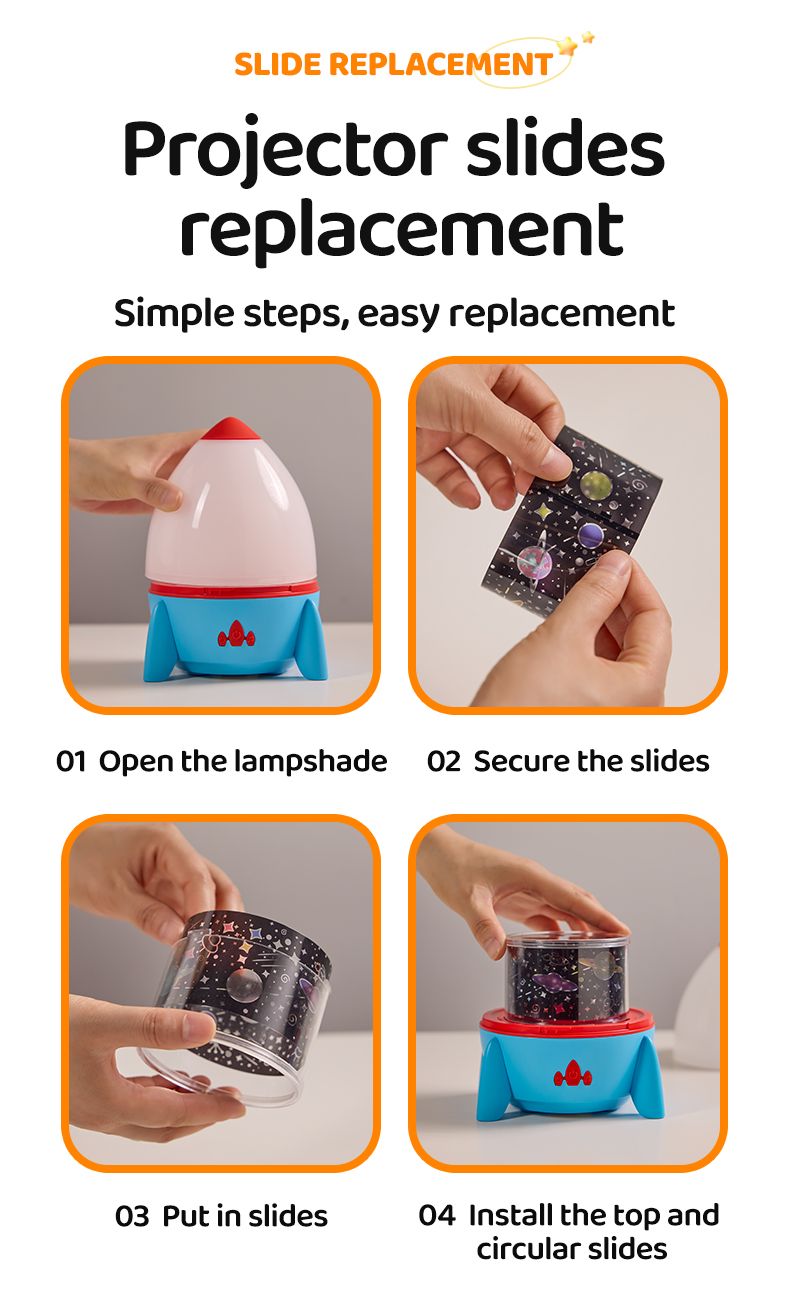 SLIDE REPLACEMENT

Projector slides replacement

Simple steps, easy replacement

01 Open the lampshade

02 Secure the slides

03 Put in slides

04 Install the top and circular slides