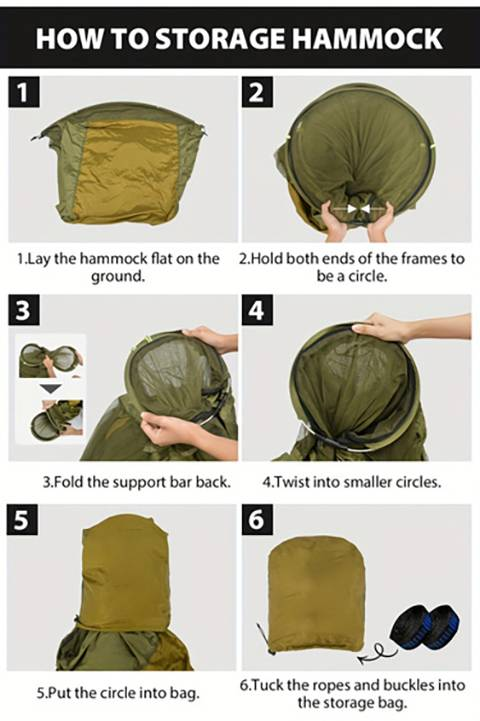 HOW TO STORAGE HAMMOCK

1

1.Lay the hammock flat on the ground.

2

2.Hold both ends of the frames to be a circle.

3

3.Fold the support bar back.

4

4.Twist into smaller circles.

5

5.Put the circle into bag.

6

6.Tuck the ropes and buckles into the storage bag.