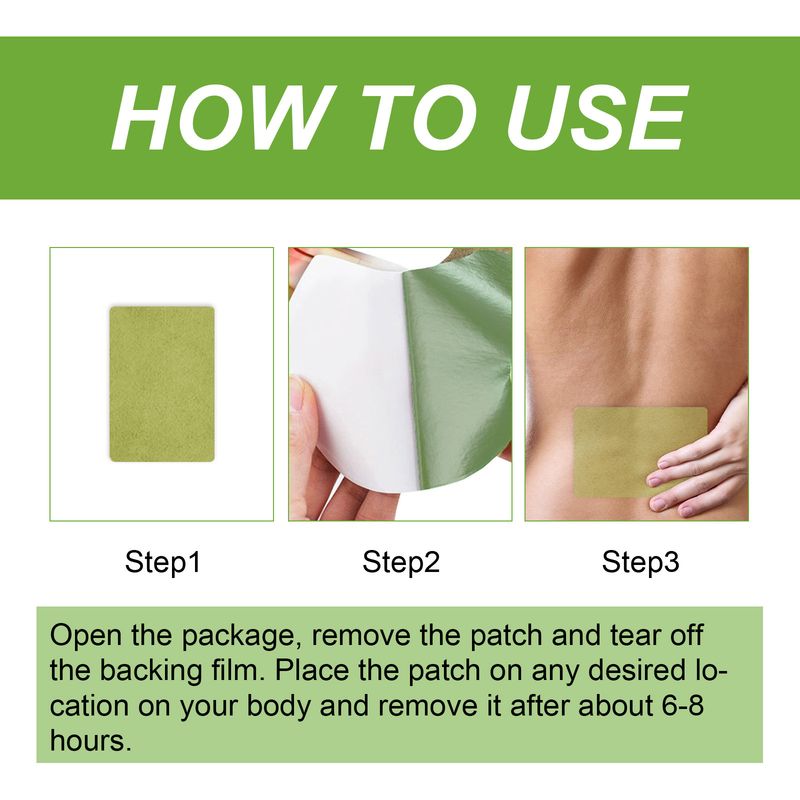 HOW TO USE

Step1

Step2

Step3

Open the package, remove the patch and tear off the backing film. Place the patch on any desired location on your body and remove it after about 6-8 hours.