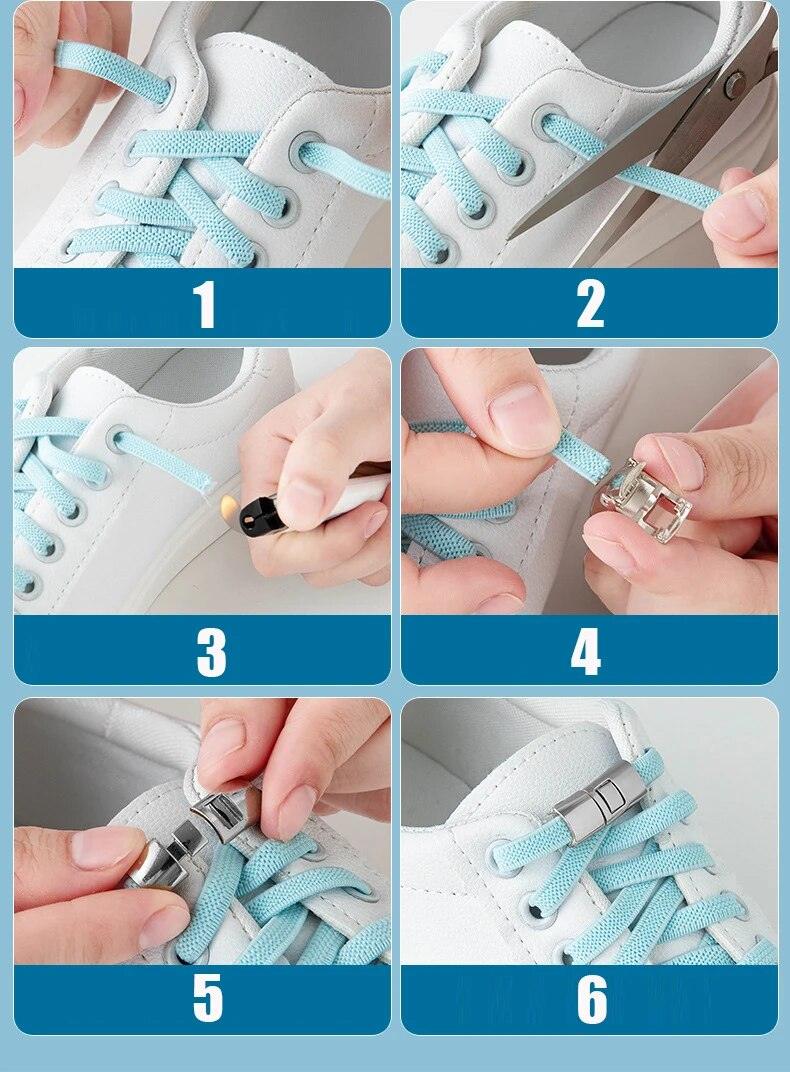 1

2

3

4

5

6