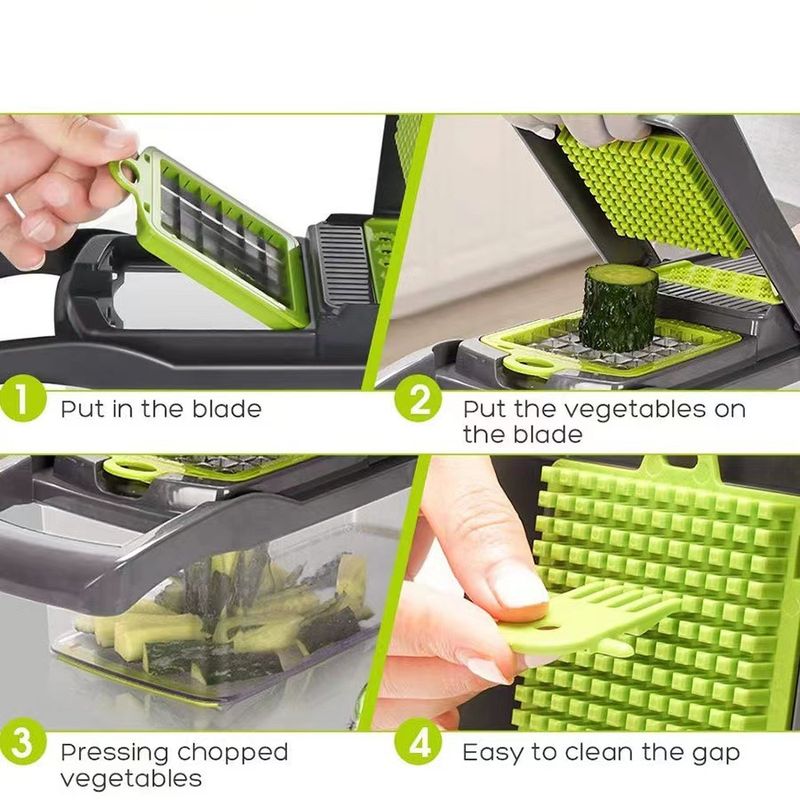 1 Put in the blade

2 Put the vegetables on the blade

3 Pressing chopped vegetables

4 Easy to clean the gap