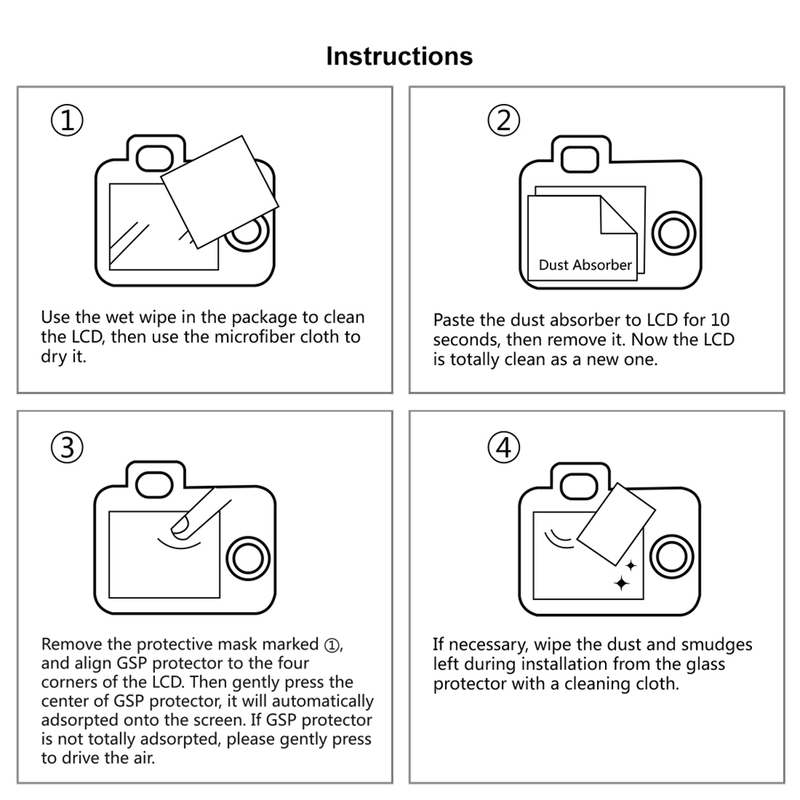 Instructions

①

Use the wet wipe in the package to clean the LCD, then use the microfiber cloth to dry it.

②

Dust Absorber

Paste the dust absorber to LCD for 10 seconds, then remove it. Now the LCD is totally clean as a new one.

③

Remove the protective mask marked ①, and align GSP protector to the four corners of the LCD. Then gently press the center of GSP protector, it will automatically adsorpted onto the screen. If GSP protector is not totally adsorpted, please gently press to drive the air.

④

If necessary, wipe the dust and smudges left during installation from the glass protector with a cleaning cloth.