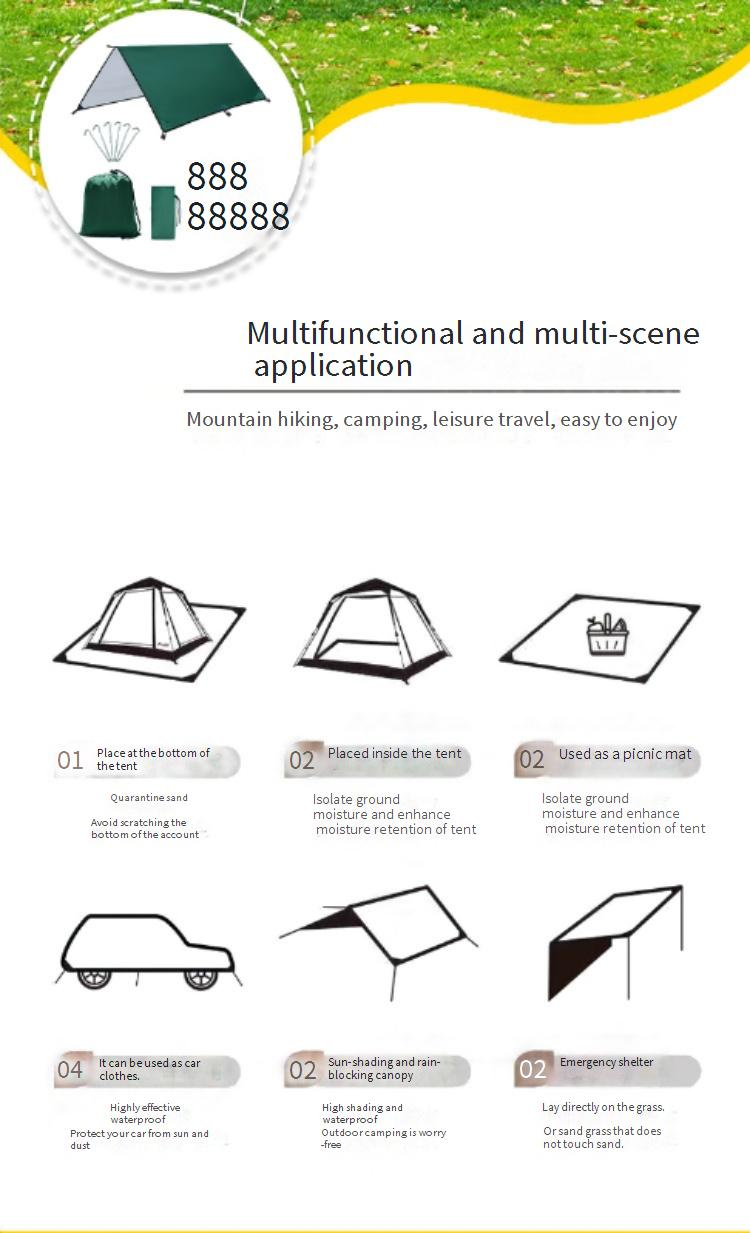 888
88888

Multifunctional and multi-scene application

Mountain hiking, camping, leisure travel, easy to enjoy

01 Place at the bottom of the tent

Quarantine sand

Avoid scratching the bottom of the account

02 Placed inside the tent

Isolate ground moisture and enhance moisture retention of tent

02 Used as a picnic mat

Isolate ground moisture and enhance moisture retention of tent

04 It can be used as car clothes.

Highly effective waterproof
Protect your car from sun and dust

02 Sun-shading and rain-blocking canopy

High shading and waterproof
Outdoor camping is worry -free

02 Emergency shelter

Lay directly on the grass.

Or sand grass that does not touch sand.