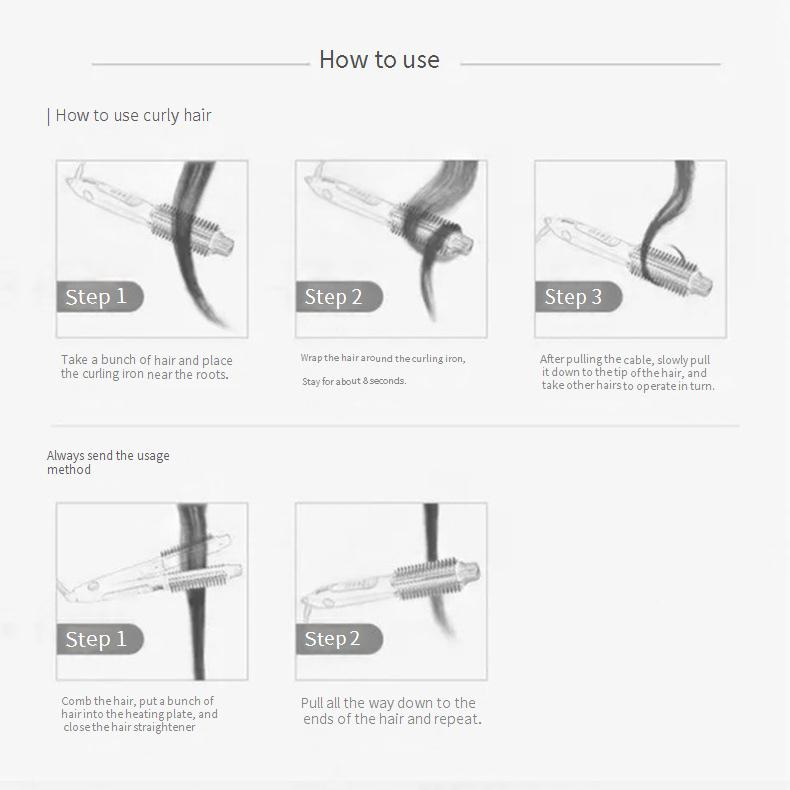 How to use

| How to use curly hair

Step 1

Take a bunch of hair and place the curling iron near the roots.

Step 2

Wrap the hair around the curling iron,

Stay for about 8 seconds.

Step 3

After pulling the cable, slowly pull it down to the tip of the hair, and take other hairs to operate in turn.

Always send the usage method

Step 1

Comb the hair, put a bunch of hair into the heating plate, and close the hair straightener

Step 2

Pull all the way down to the ends of the hair and repeat.