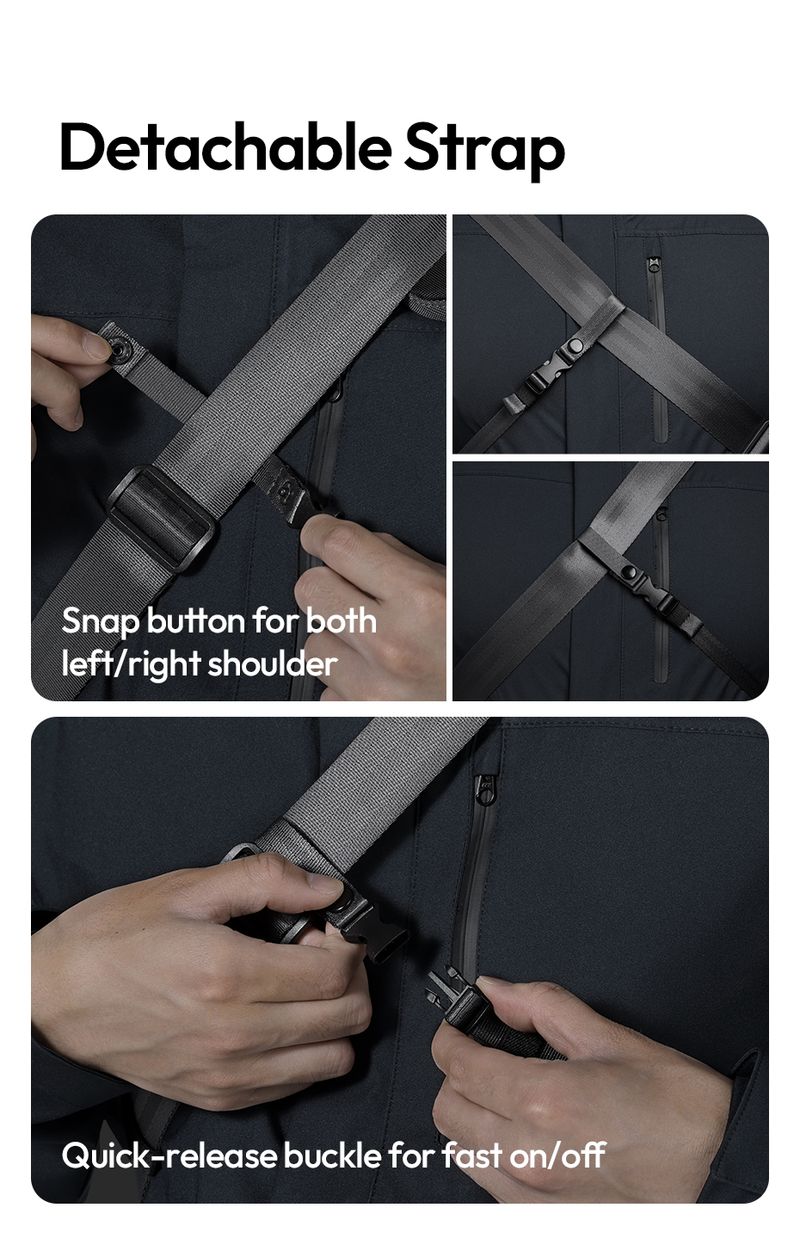 Detachable Strap

Snap button for both left/right shoulder

Quick-release buckle for fast on/off