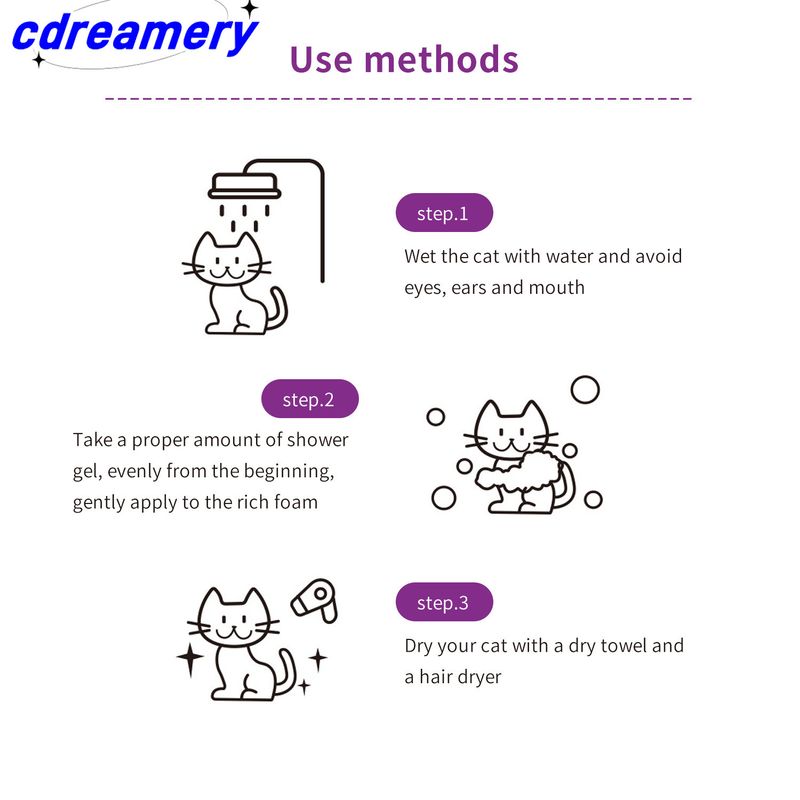 cdreamery

Use methods

step.1

Wet the cat with water and avoid eyes, ears and mouth

step.2

Take a proper amount of shower gel, evenly from the beginning, gently apply to the rich foam

step.3

Dry your cat with a dry towel and a hair dryer