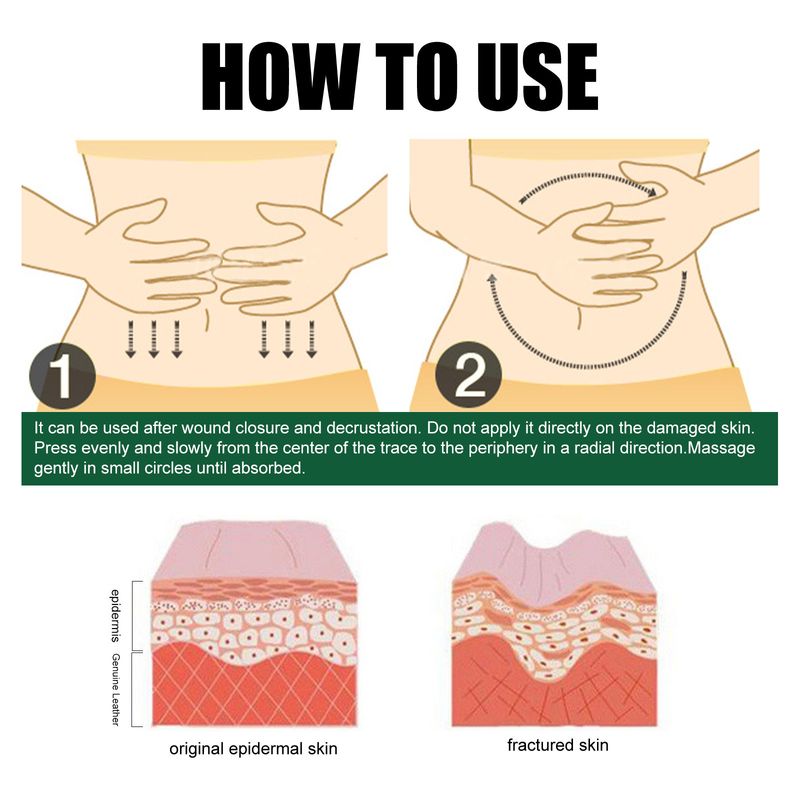 HOW TO USE

1

2

It can be used after wound closure and decrustation. Do not apply it directly on the damaged skin. Press evenly and slowly from the center of the trace to the periphery in a radial direction.Massage gently in small circles until absorbed.

epidermis

Genuine Leather

original epidermal skin

fractured skin