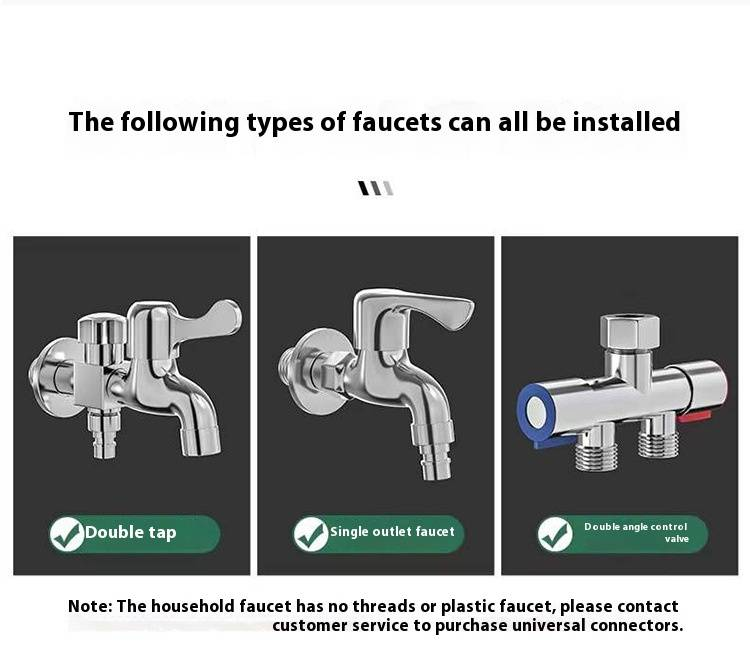 The following types of faucets can all be installed

Double tap

Single outlet faucet

Double angle control valve

Note: The household faucet has no threads or plastic faucet, please contact customer service to purchase universal connectors.