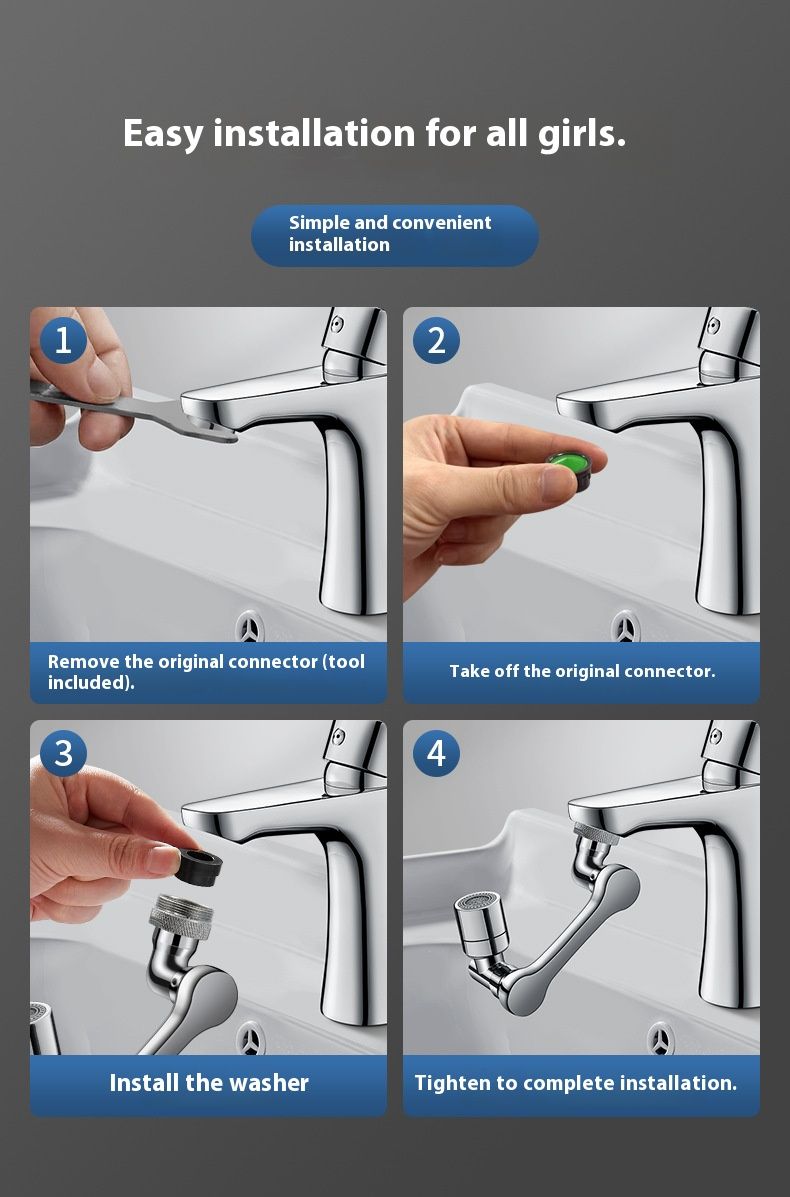 Easy installation for all girls.

Simple and convenient installation

1

Remove the original connector (tool included).

2

Take off the original connector.

3

Install the washer

4

Tighten to complete installation.