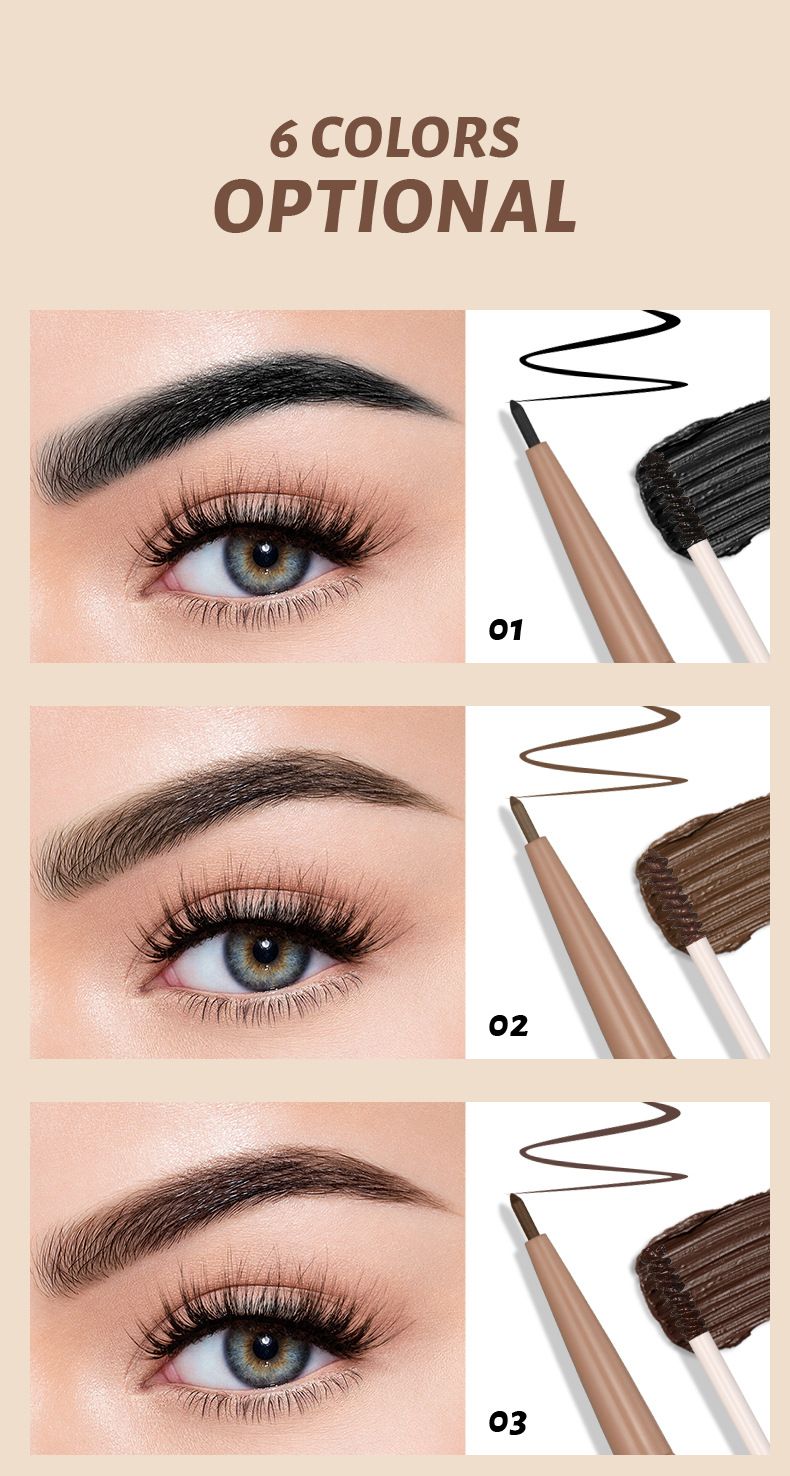 6 COLORS
OPTIONAL

01

02

03