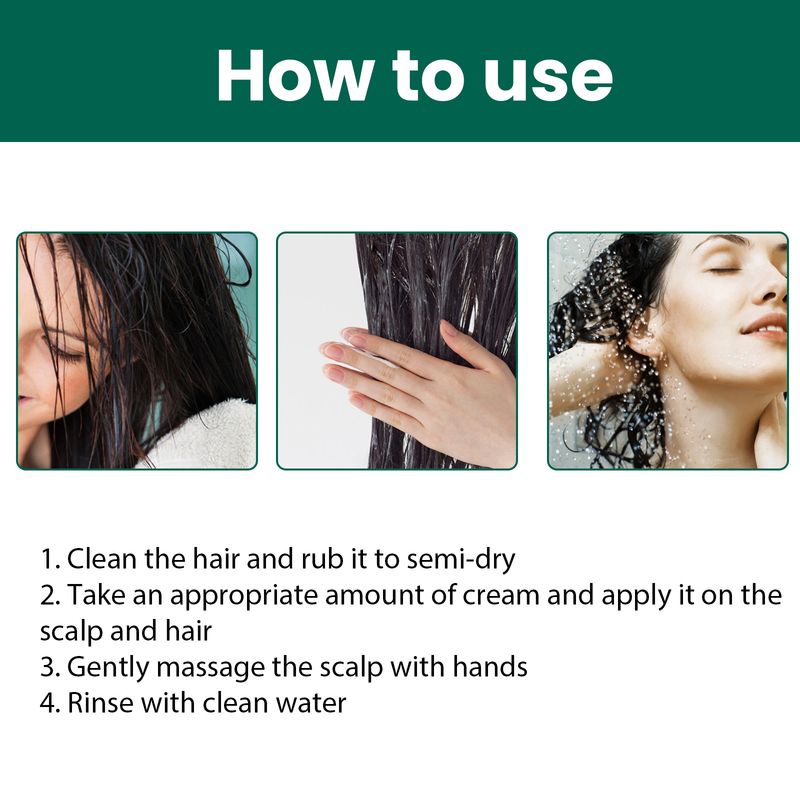 How to use

1. Clean the hair and rub it to semi-dry
2. Take an appropriate amount of cream and apply it on the scalp and hair
3. Gently massage the scalp with hands
4. Rinse with clean water