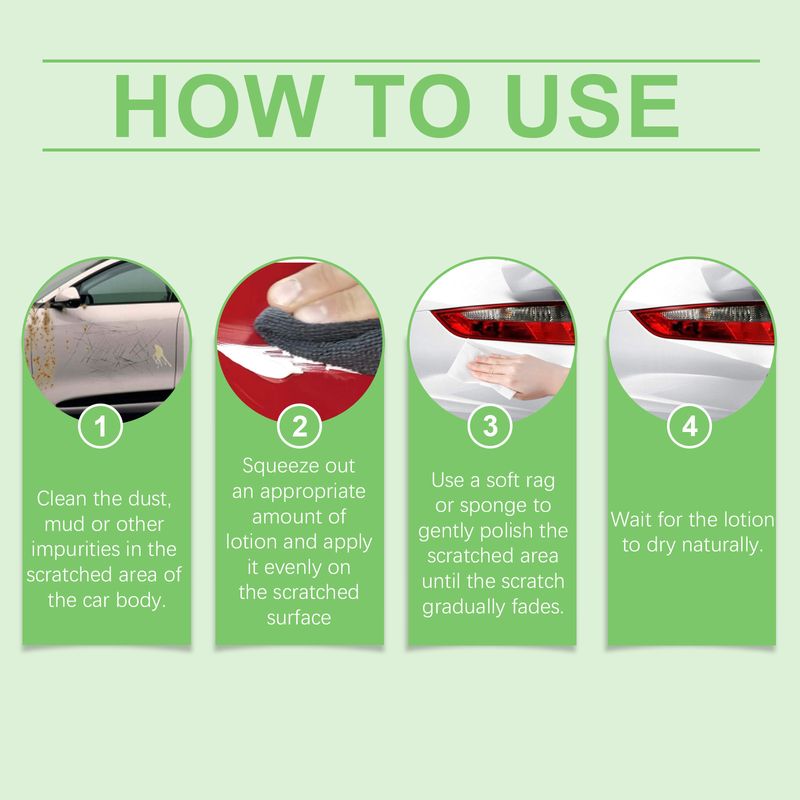 HOW TO USE

1

Clean the dust, mud or other impurities in the scratched area of the car body.

2

Squeeze out an appropriate amount of lotion and apply it evenly on the scratched surface

3

Use a soft rag or sponge to gently polish the scratched area until the scratch gradually fades.

4

Wait for the lotion to dry naturally.