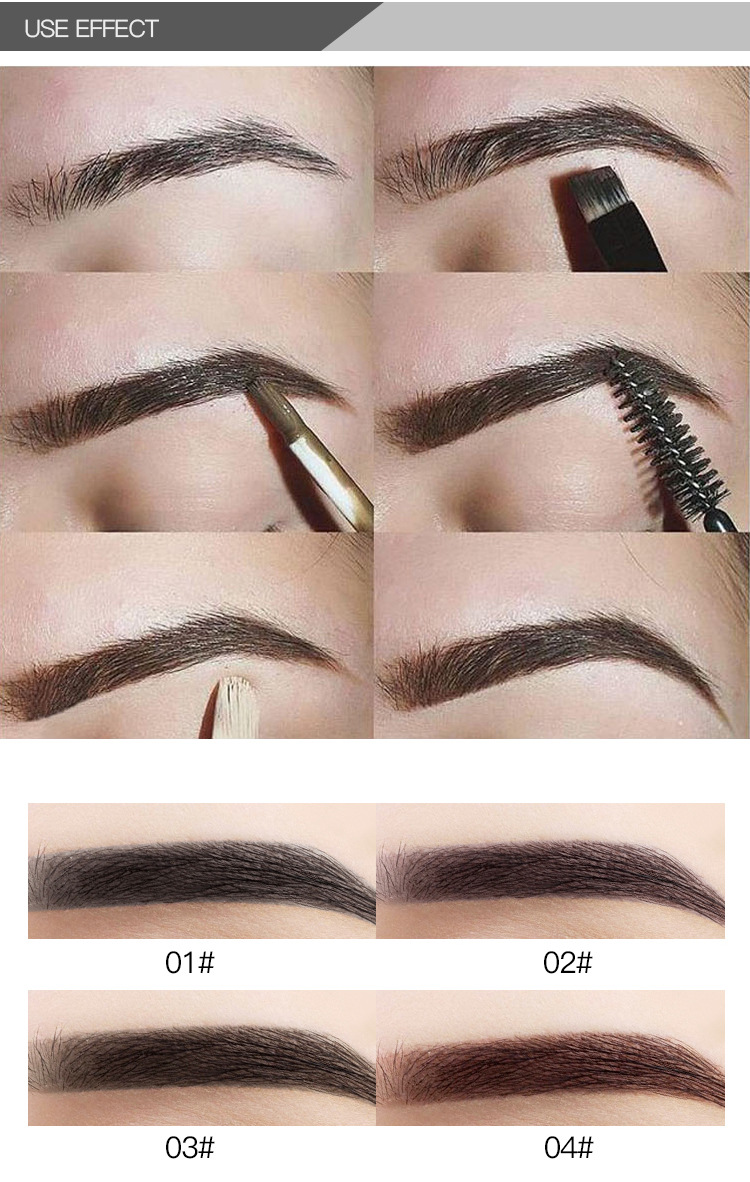 USE EFFECT

01#

02#

03#

04#