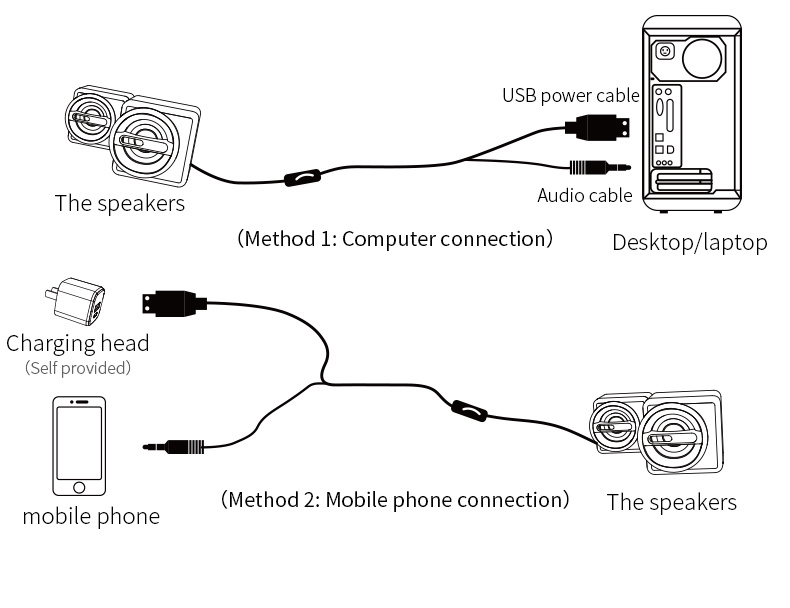 USB power cable

Audio cable

The speakers

(Method 1: Computer connection)

Desktop/laptop

Charging head
(Self provided)

mobile phone

(Method 2: Mobile phone connection)

The speakers