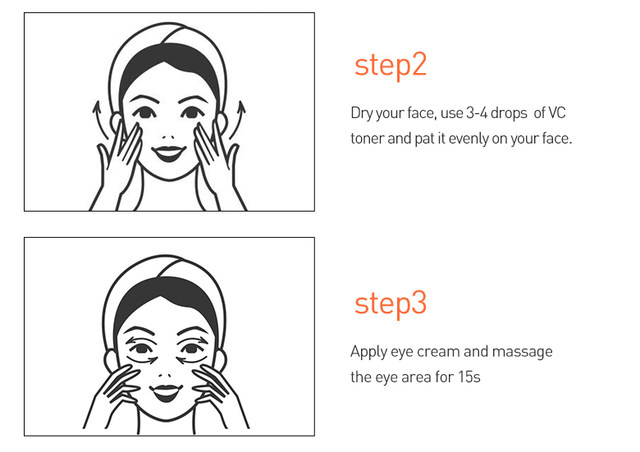 step2

Dry your face, use 3-4 drops of VC toner and pat it evenly on your face.

step3

Apply eye cream and massage the eye area for 15s