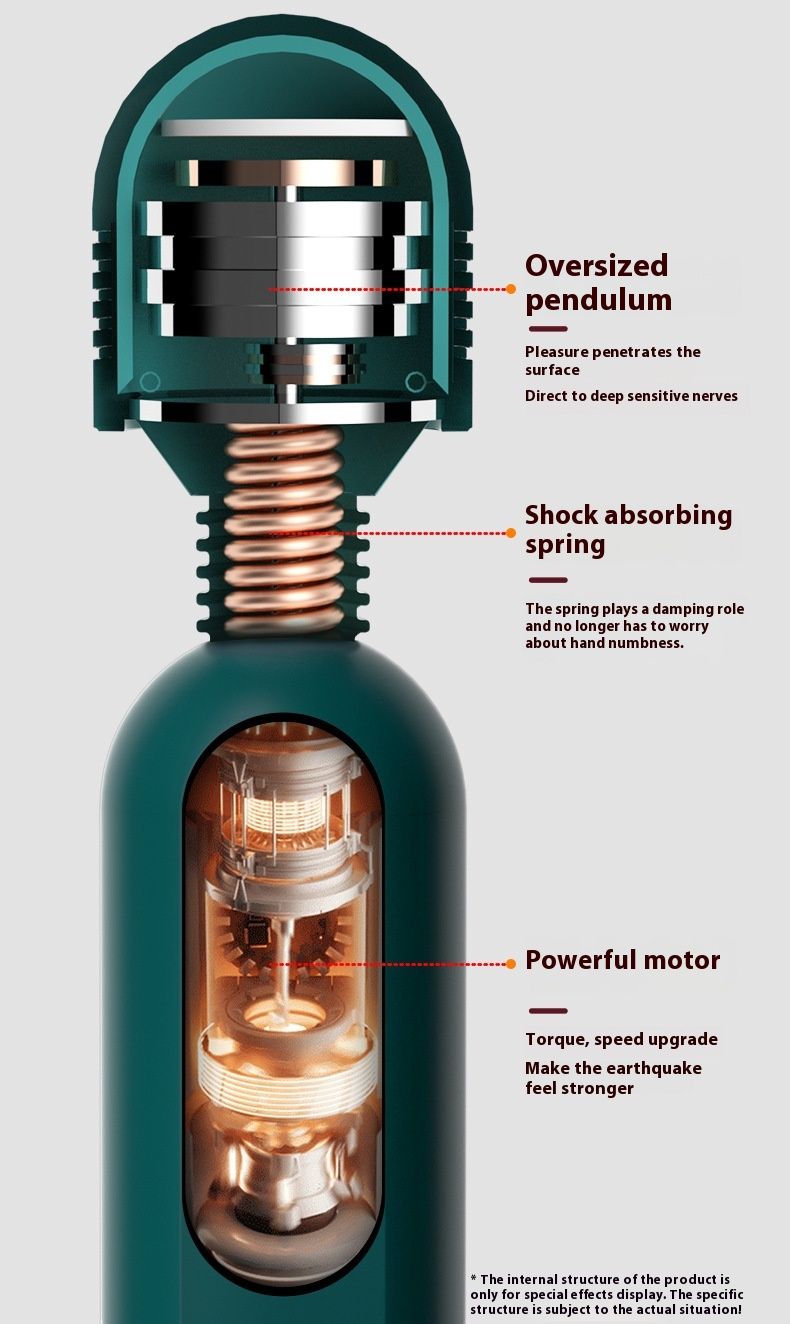 Oversized pendulum

Pleasure penetrates the surface

Direct to deep sensitive nerves

Shock absorbing spring

The spring plays a damping role and no longer has to worry about hand numbness.

Powerful motor

Torque, speed upgrade

Make the earthquake feel stronger

* The internal structure of the product is only for special effects display. The specific structure is subject to the actual situation!