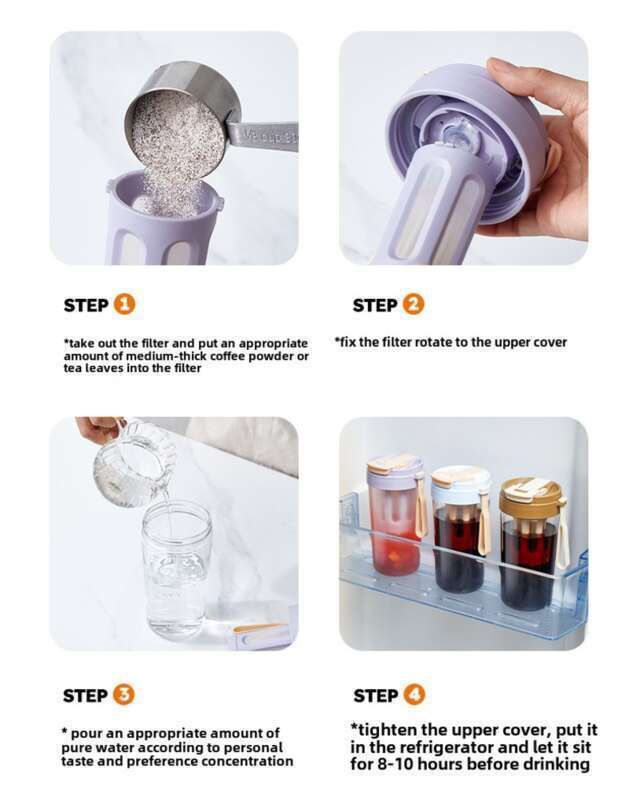 STEP 1

*take out the filter and put an appropriate amount of medium-thick coffee powder or tea leaves into the filter

STEP 2

*fix the filter rotate to the upper cover

STEP 3

* pour an appropriate amount of pure water according to personal taste and preference concentration

STEP 4

*tighten the upper cover, put it in the refrigerator and let it sit for 8-10 hours before drinking